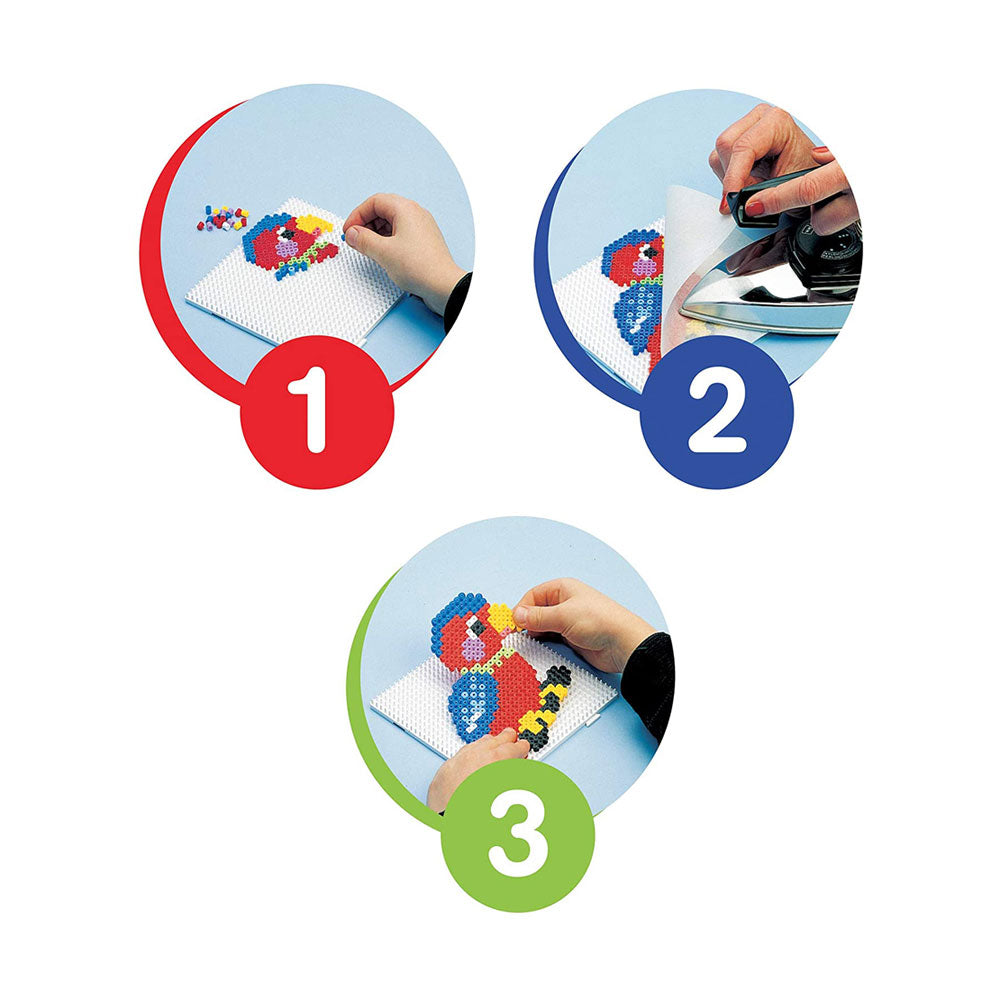 1

2

3