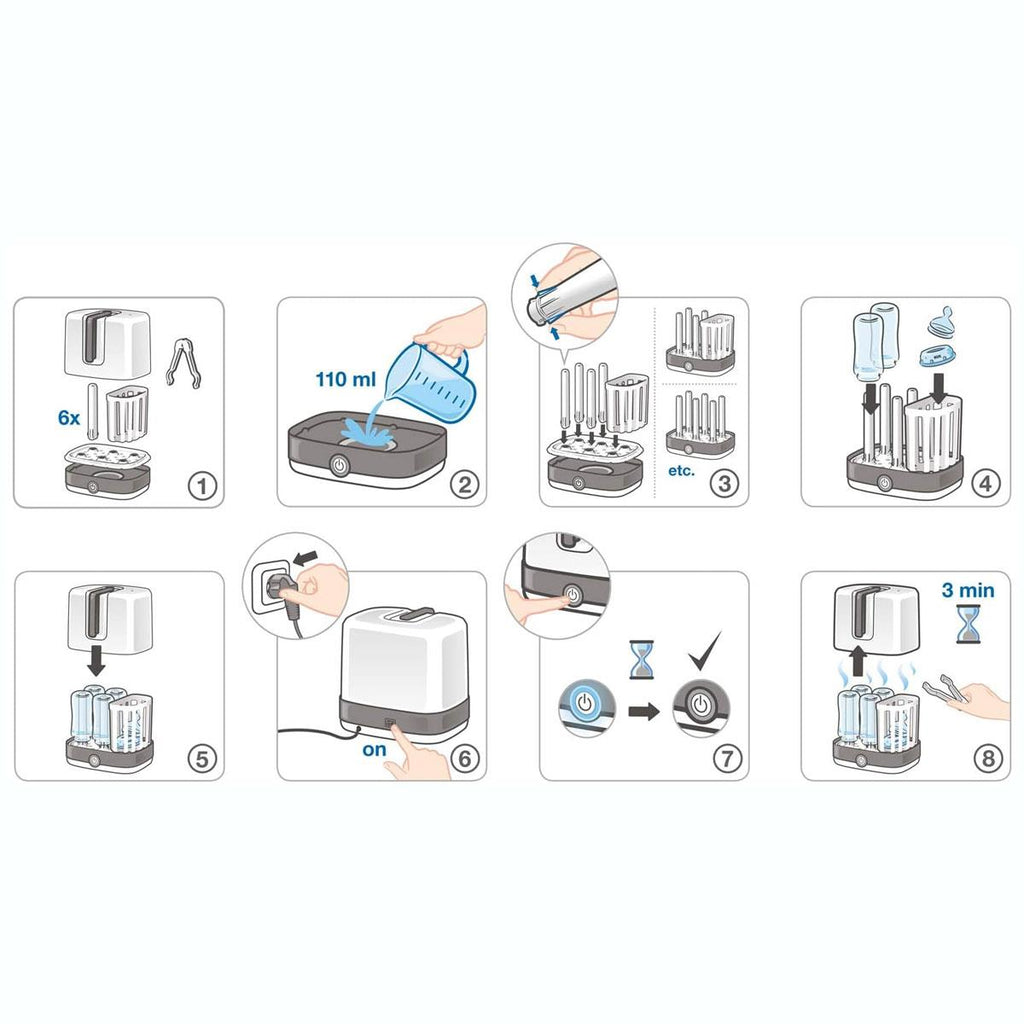 6x

1

110 ml

2

etc.

3

4

5

on

6

7

3 min

8