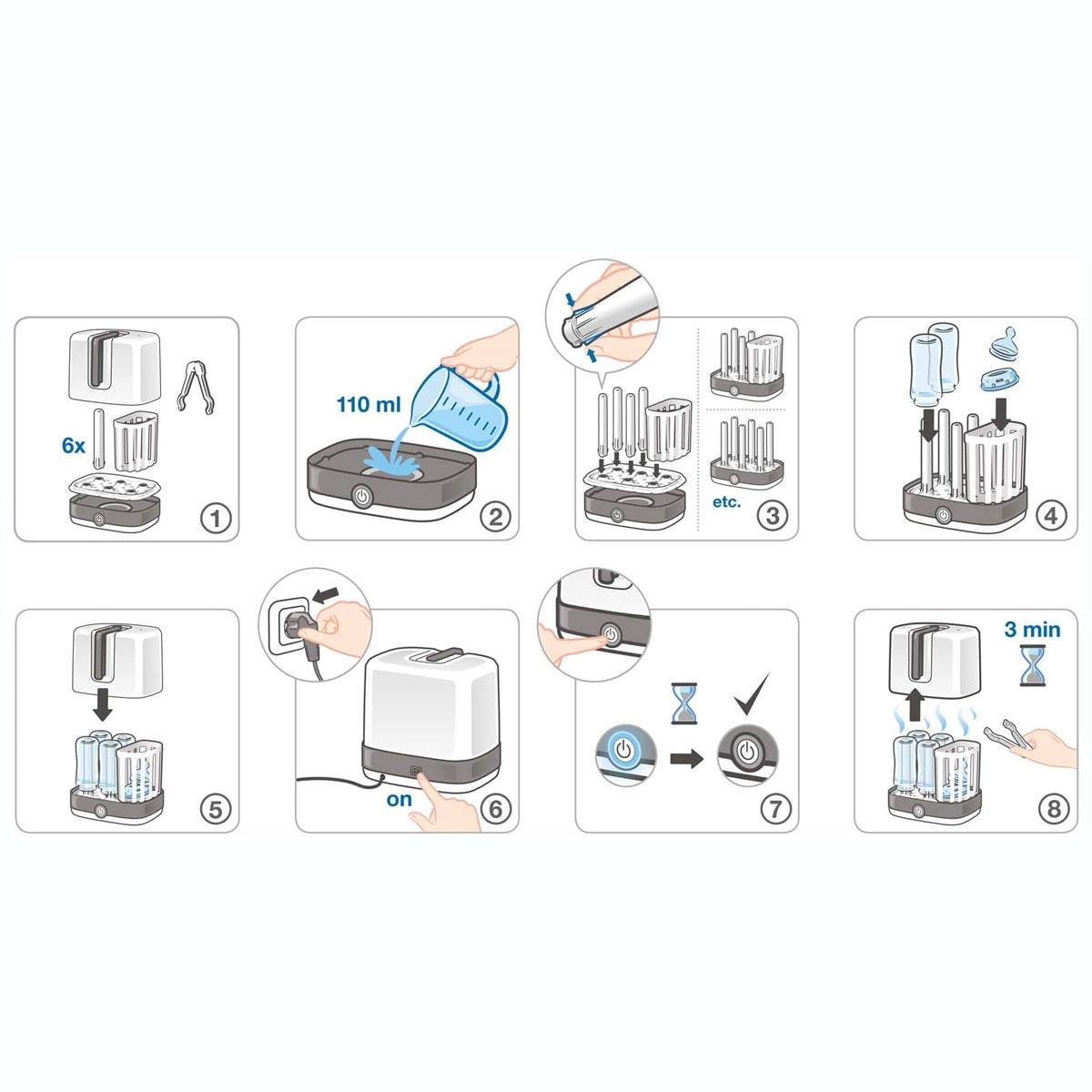 6x
1

110 ml
2

etc.
3

4

5

on
6

7

3 min
8