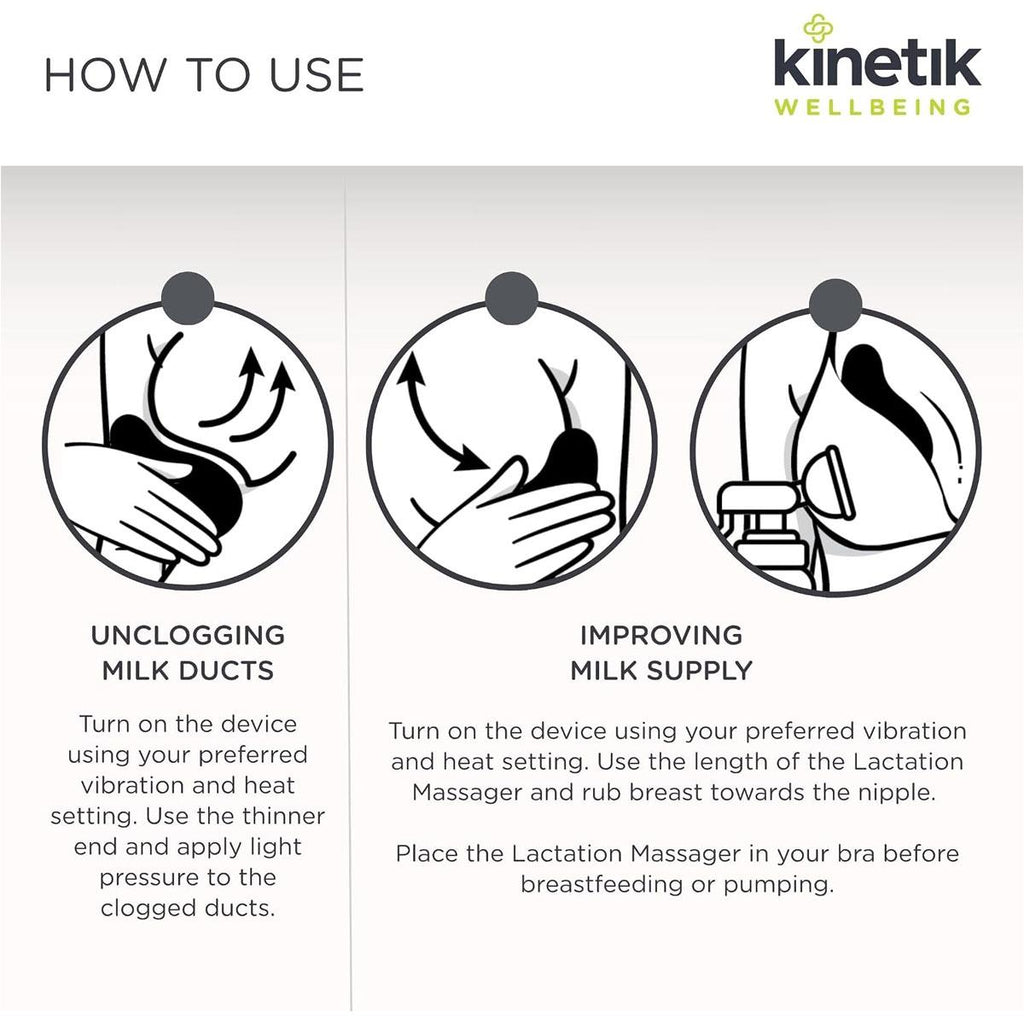 HOW TO USE

kinetik
WELLBEING

UNCLOGGING MILK DUCTS

Turn on the device using your preferred vibration and heat setting. Use the thinner end and apply light pressure to the clogged ducts.

IMPROVING MILK SUPPLY

Turn on the device using your preferred vibration and heat setting. Use the length of the Lactation Massager and rub breast towards the nipple.

Place the Lactation Massager in your bra before breastfeeding or pumping.