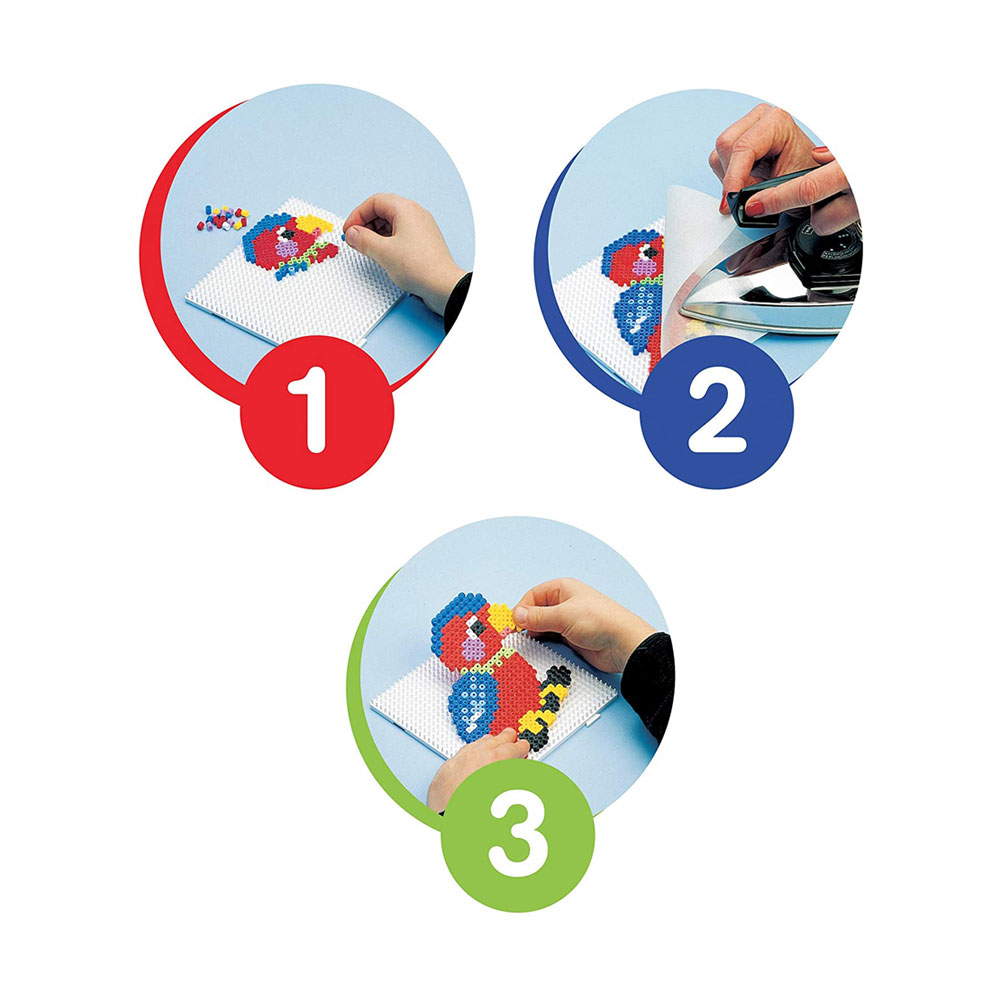 1

2

3