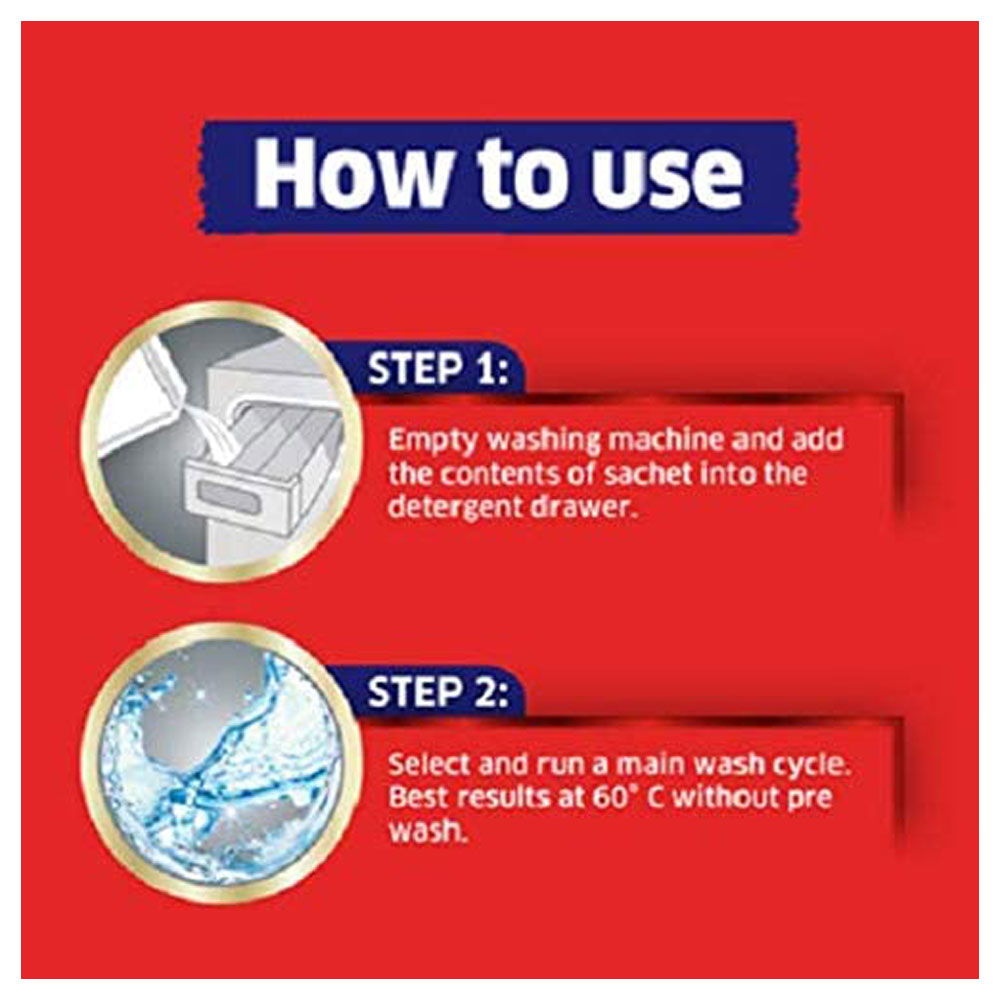 How to use

STEP 1:

Empty washing machine and add the contents of sachet into the detergent drawer.

STEP 2:

Select and run a main wash cycle. Best results at 60° C without pre wash.