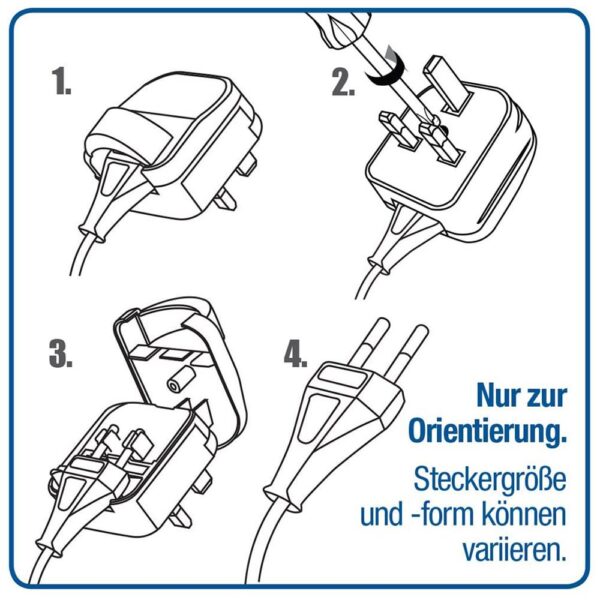 1.

2.

3.

4.

Nur zur Orientierung.

Steckergröße und -form können variieren.