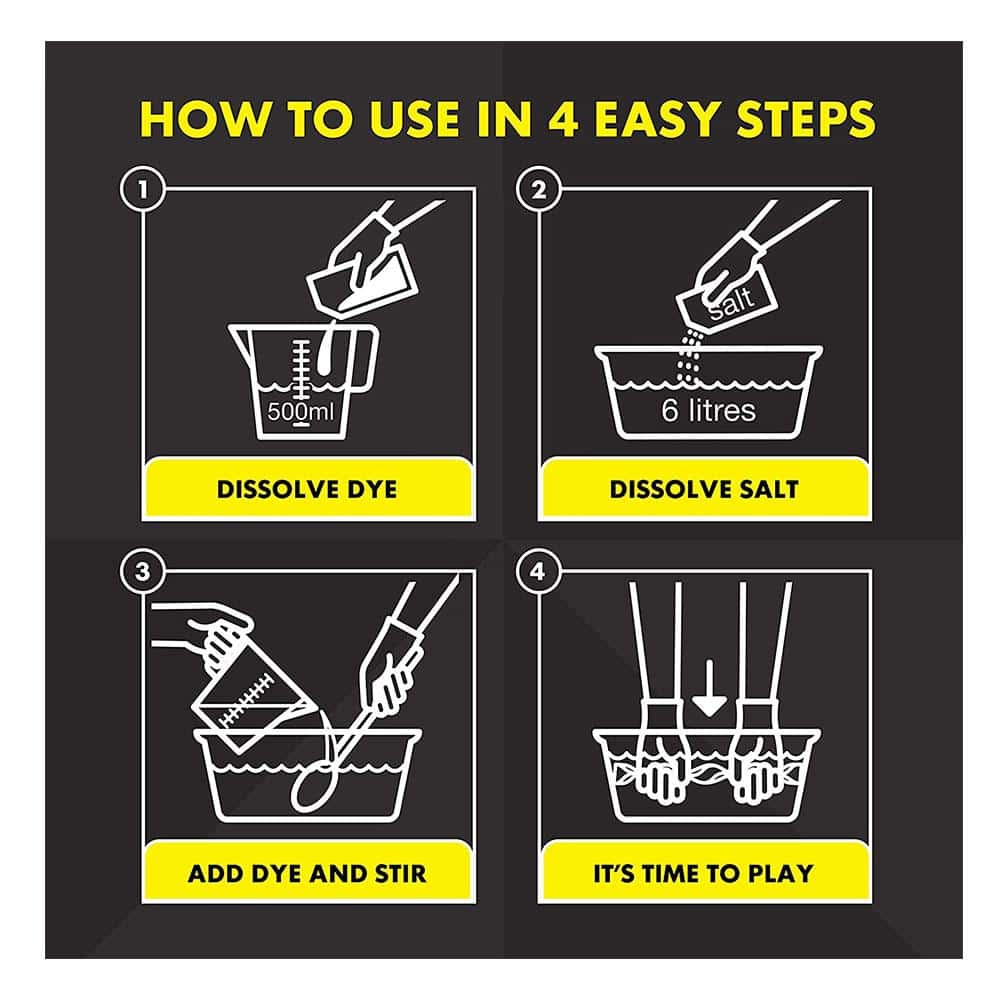 HOW TO USE IN 4 EASY STEPS

1

500ml

DISSOLVE DYE

2

salt

6 litres

DISSOLVE SALT

3

ADD DYE AND STIR

4

IT'S TIME TO PLAY