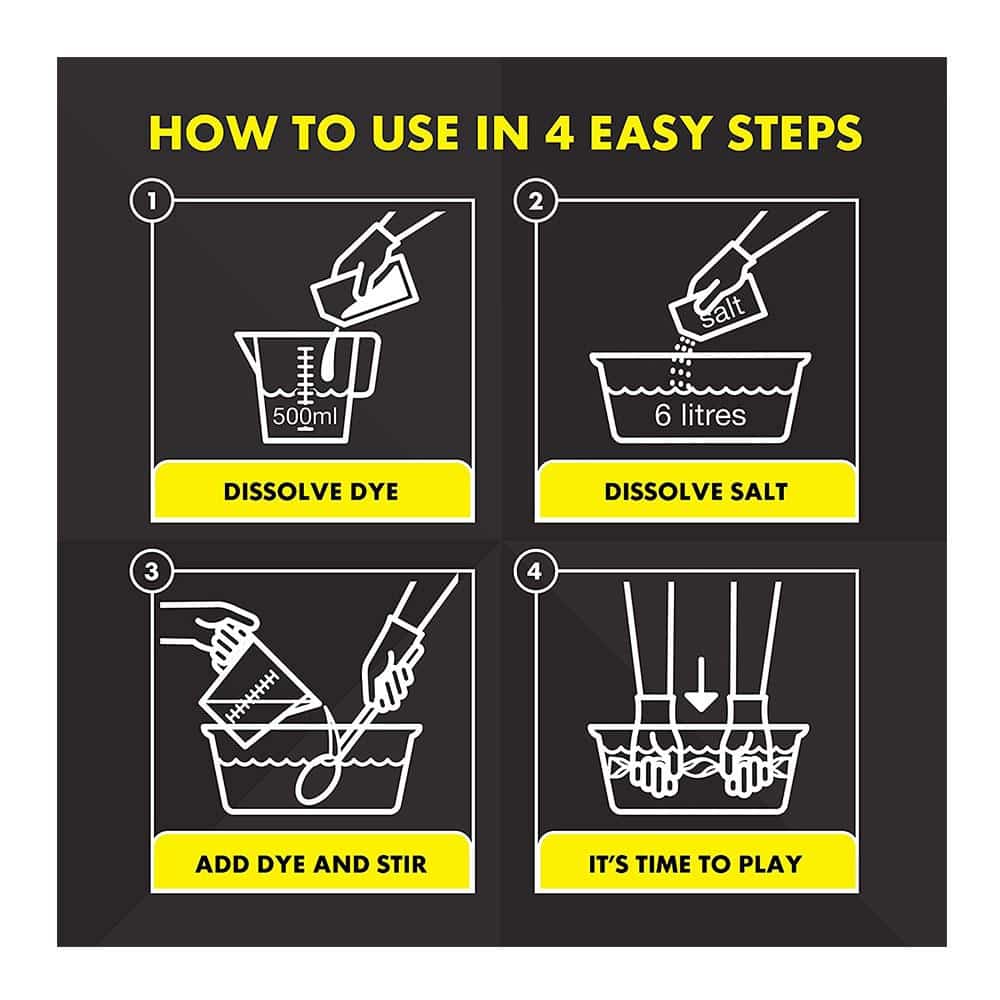 HOW TO USE IN 4 EASY STEPS

1

500ml

DISSOLVE DYE

2

salt

6 litres

DISSOLVE SALT

3

ADD DYE AND STIR

4

IT'S TIME TO PLAY