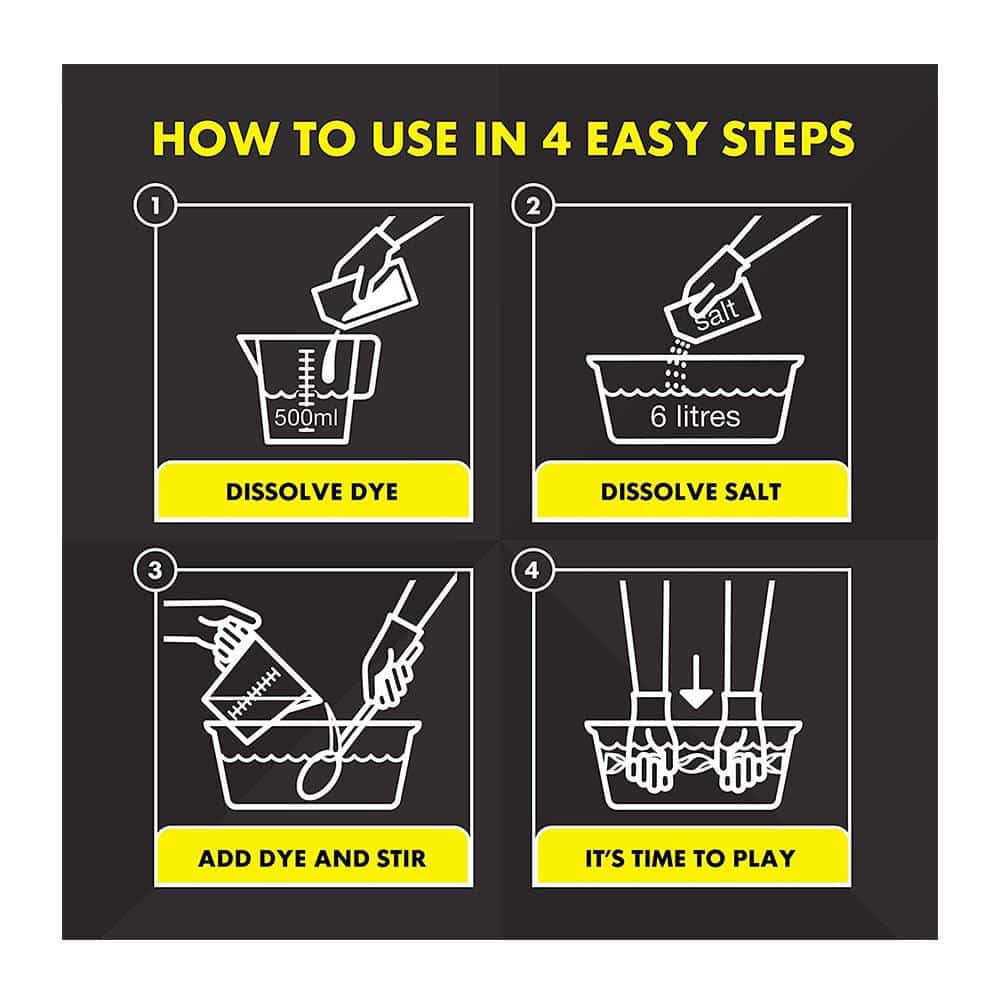 HOW TO USE IN 4 EASY STEPS

1
500ml
DISSOLVE DYE

2
salt
6 litres
DISSOLVE SALT

3
ADD DYE AND STIR

4
IT'S TIME TO PLAY