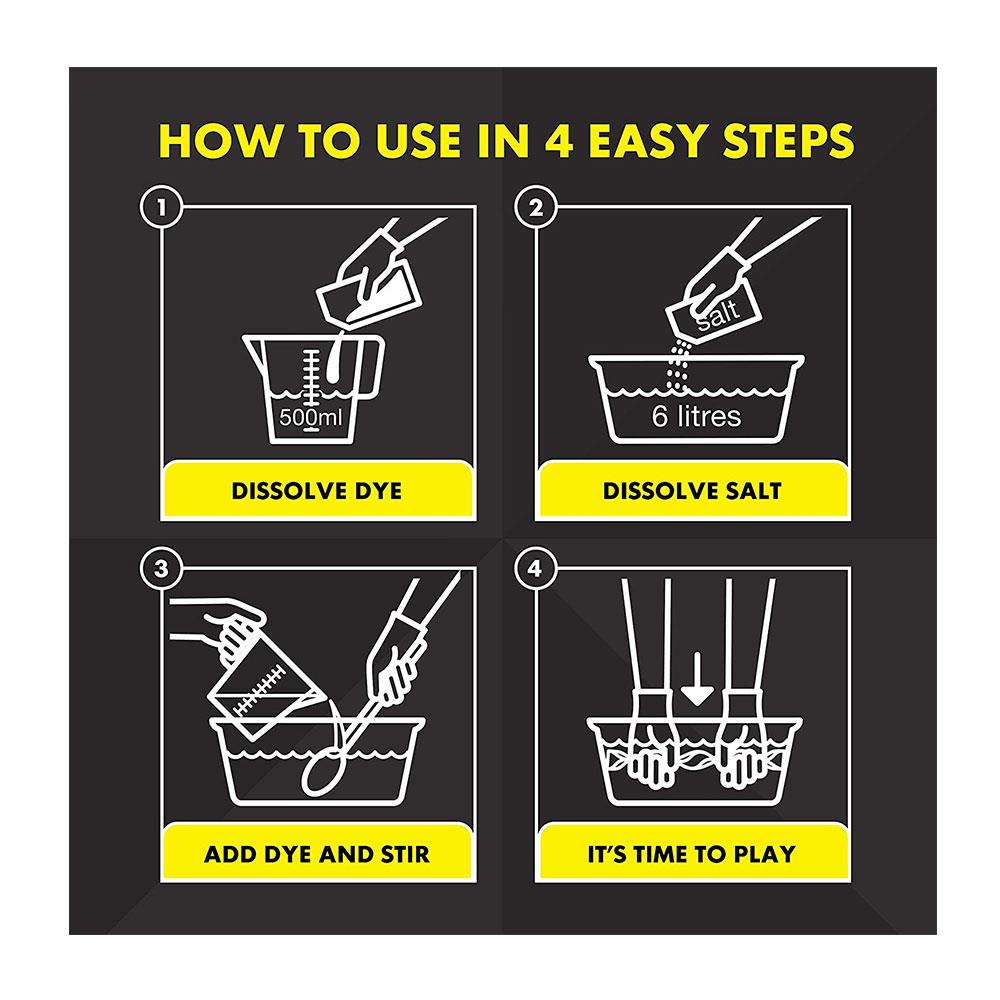 HOW TO USE IN 4 EASY STEPS

1
500ml
DISSOLVE DYE

2
salt
6 litres
DISSOLVE SALT

3
ADD DYE AND STIR

4
IT'S TIME TO PLAY