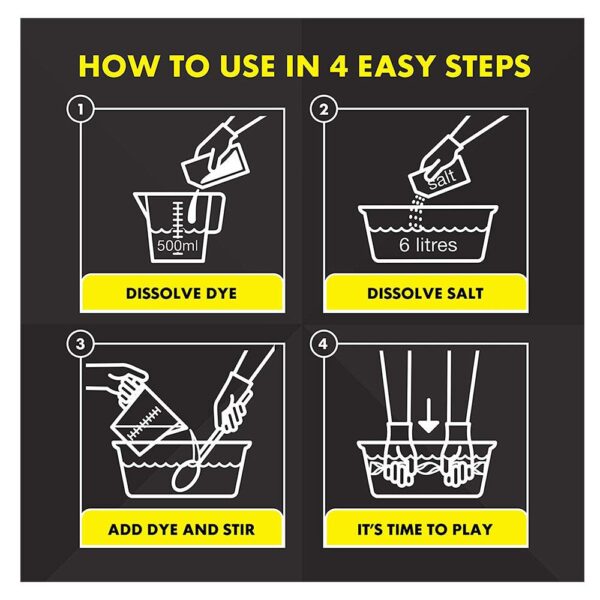 HOW TO USE IN 4 EASY STEPS

1

500ml

DISSOLVE DYE

2

salt

6 litres

DISSOLVE SALT

3

ADD DYE AND STIR

4

IT'S TIME TO PLAY