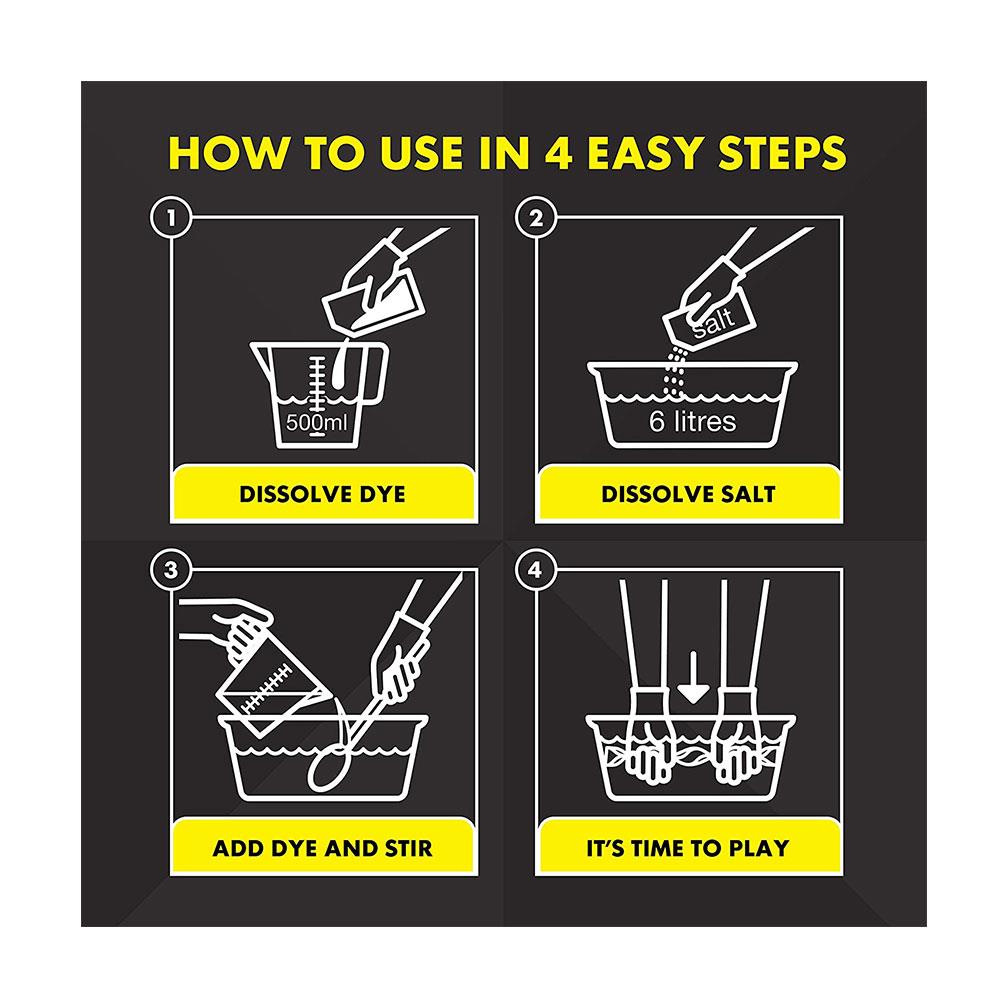 HOW TO USE IN 4 EASY STEPS

1

500ml

DISSOLVE DYE

2

salt

6 litres

DISSOLVE SALT

3

ADD DYE AND STIR

4

IT'S TIME TO PLAY