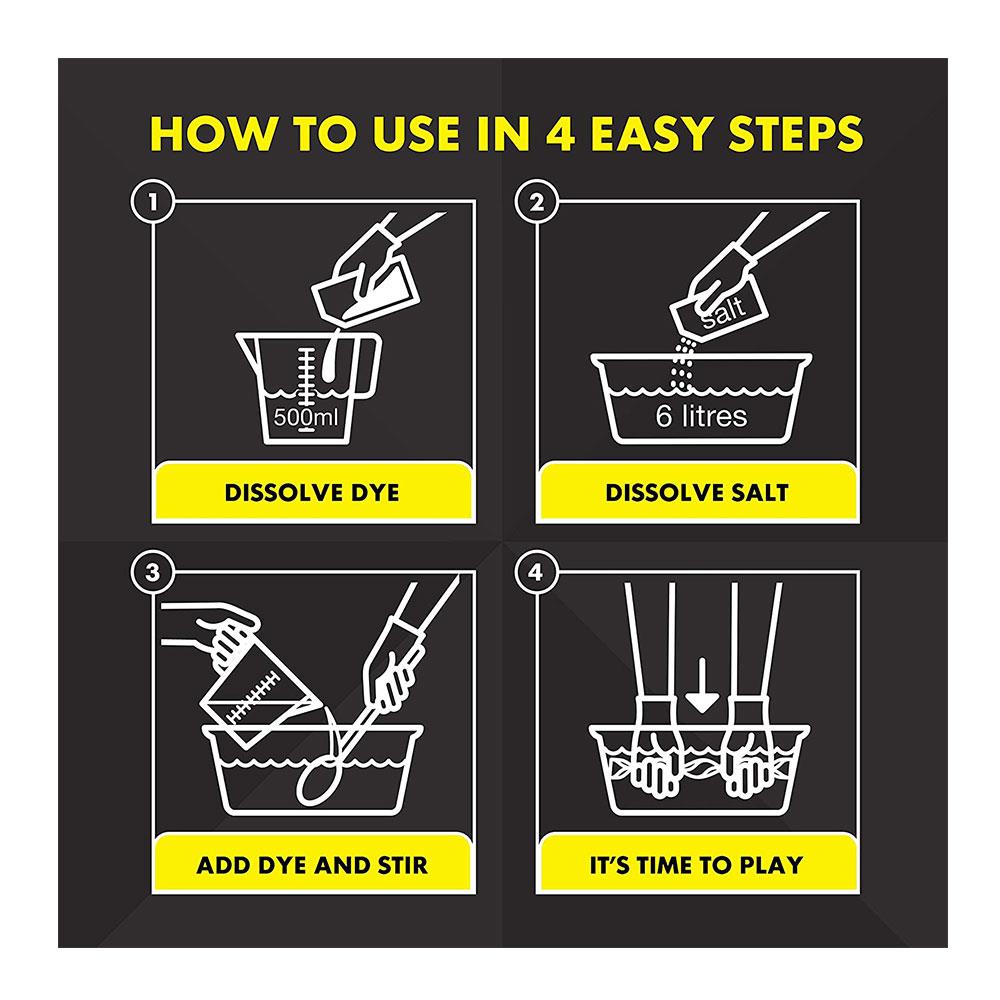 HOW TO USE IN 4 EASY STEPS

1

500ml

DISSOLVE DYE

2

salt

6 litres

DISSOLVE SALT

3

ADD DYE AND STIR

4

IT'S TIME TO PLAY