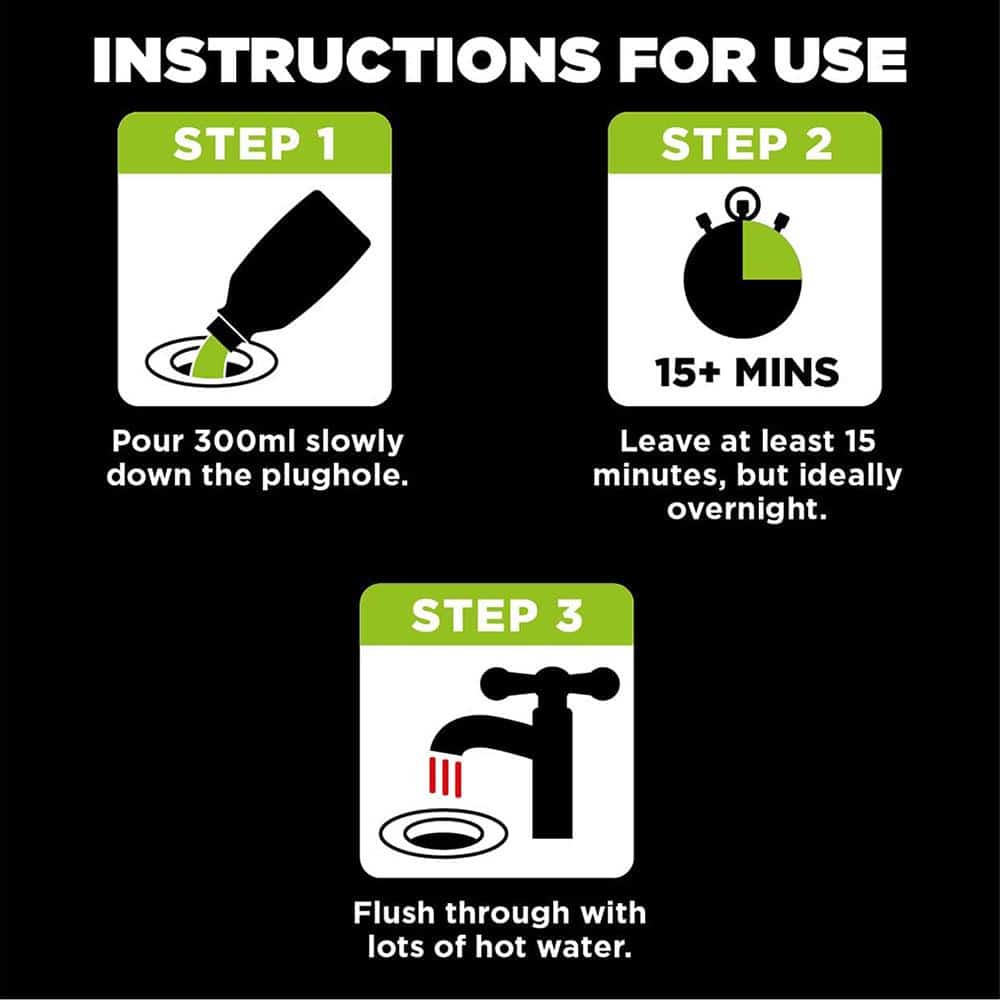 INSTRUCTIONS FOR USE

STEP 1

Pour 300ml slowly down the plughole.

STEP 2

15+ MINS

Leave at least 15 minutes, but ideally overnight.

STEP 3

Flush through with lots of hot water.