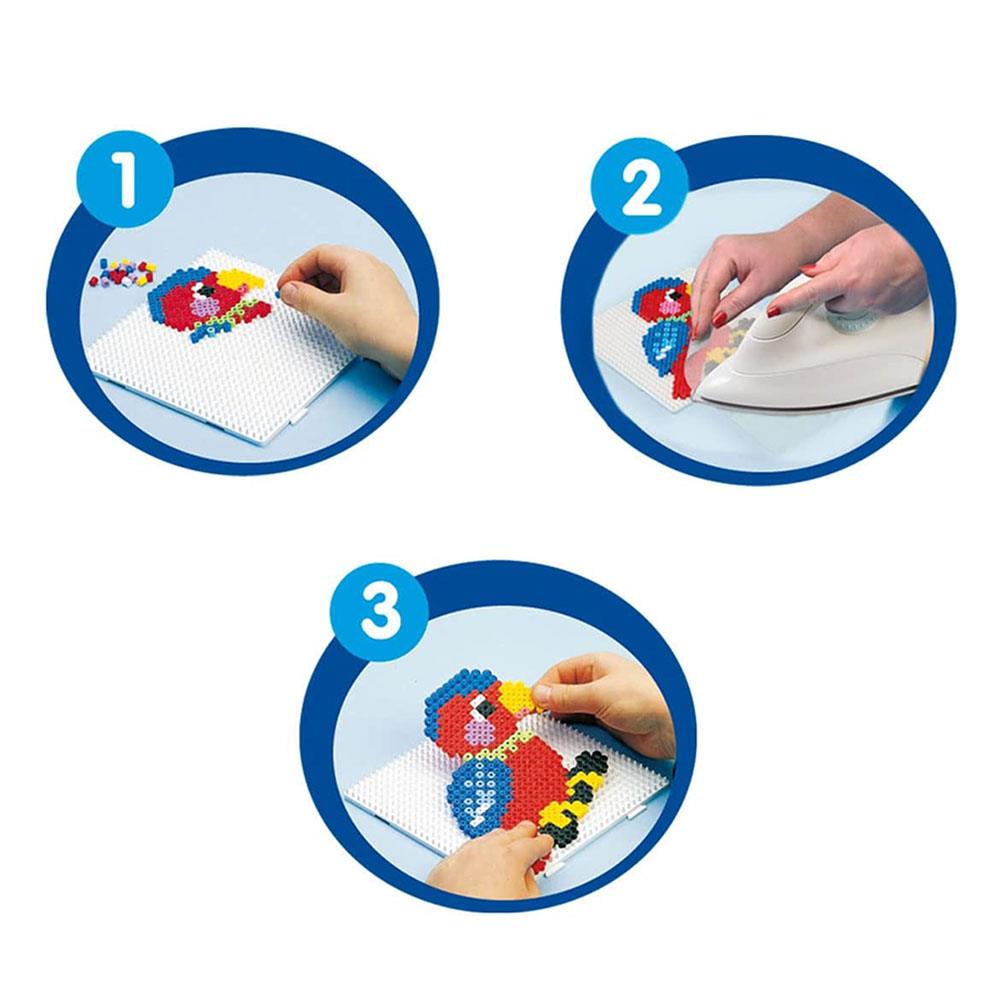 1

2

3