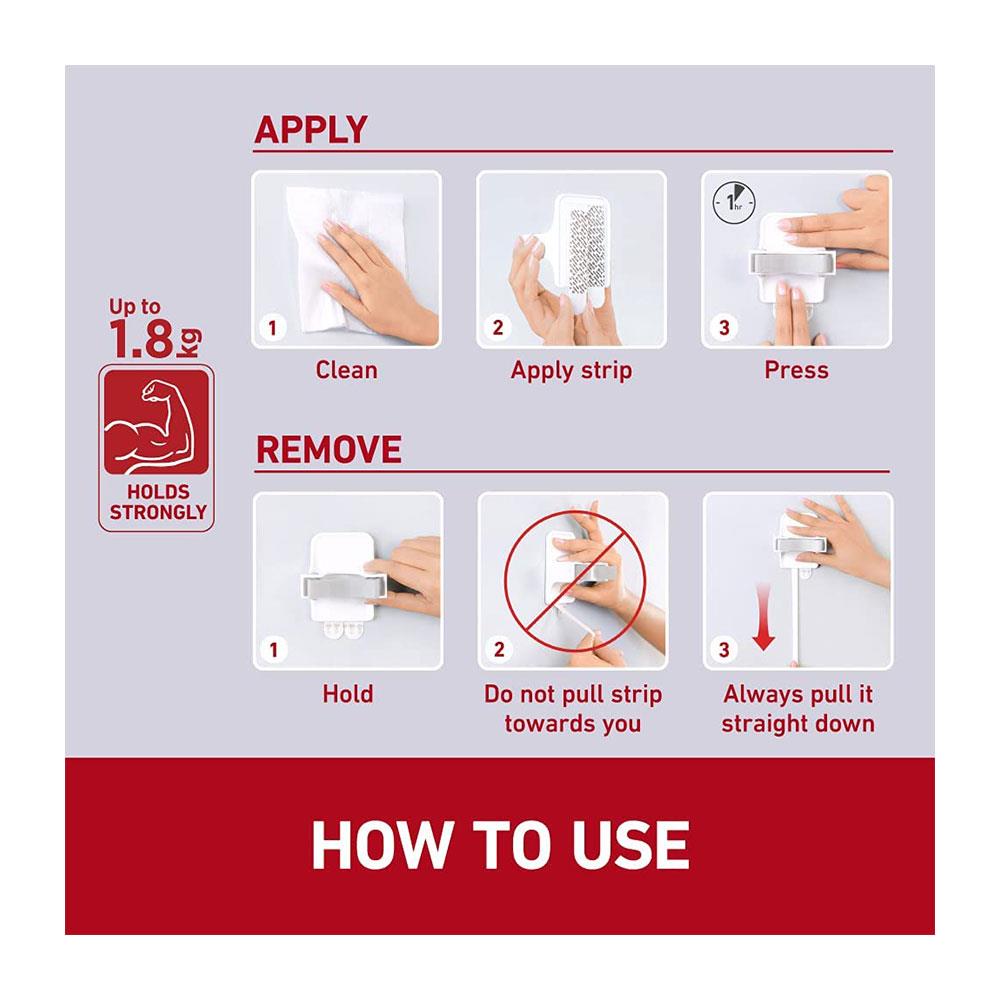 Up to
1.8 kg

HOLDS STRONGLY

APPLY

1 Clean

2 Apply strip

1 hr

3 Press

REMOVE

1 Hold

2 Do not pull strip towards you

3 Always pull it straight down

HOW TO USE