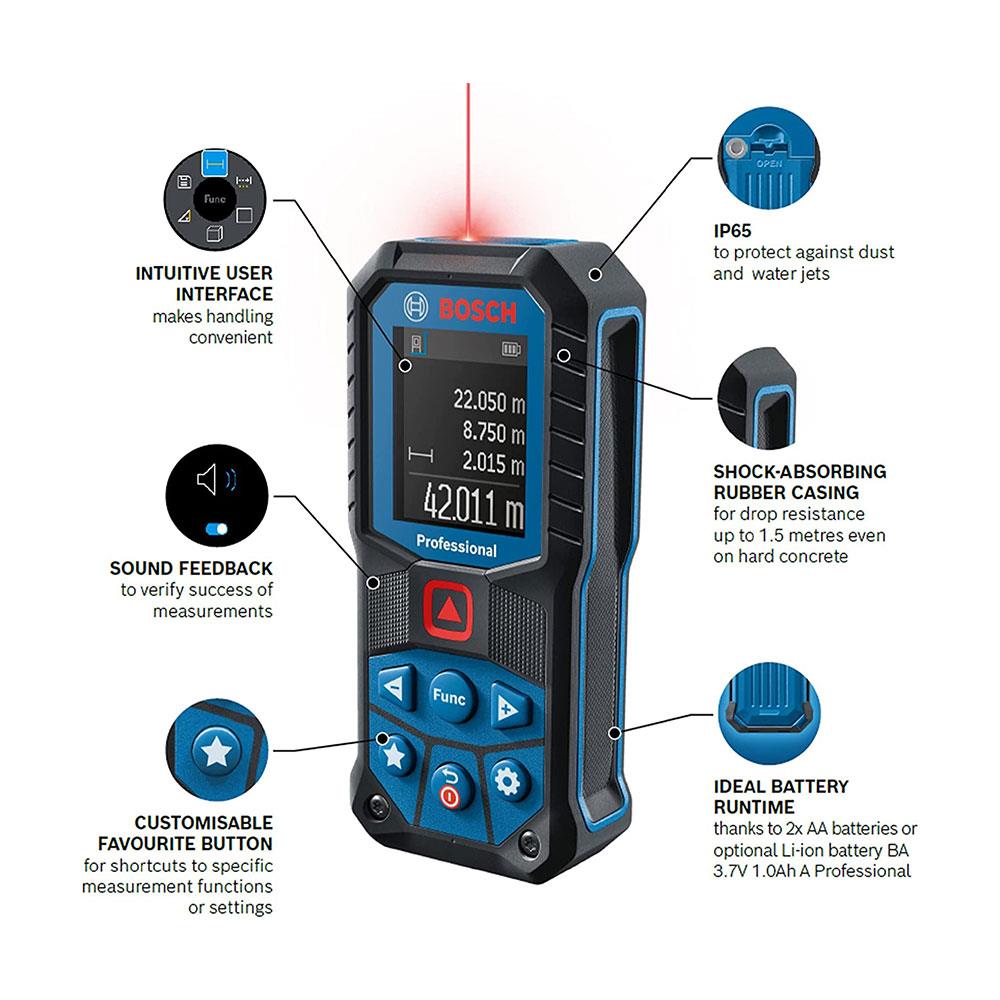 Func

INTUITIVE USER INTERFACE
makes handling convenient

SOUND FEEDBACK
to verify success of measurements

CUSTOMISABLE FAVOURITE BUTTON
for shortcuts to specific measurement functions or settings

BOSCH

22.050 m
8.750 m
2.015 m
42.011 m

Professional

Func

OPEN

IP65
to protect against dust and water jets

SHOCK-ABSORBING RUBBER CASING
for drop resistance up to 1.5 metres even on hard concrete

IDEAL BATTERY RUNTIME
thanks to 2x AA batteries or optional Li-ion battery BA 3.7V 1.0Ah A Professional