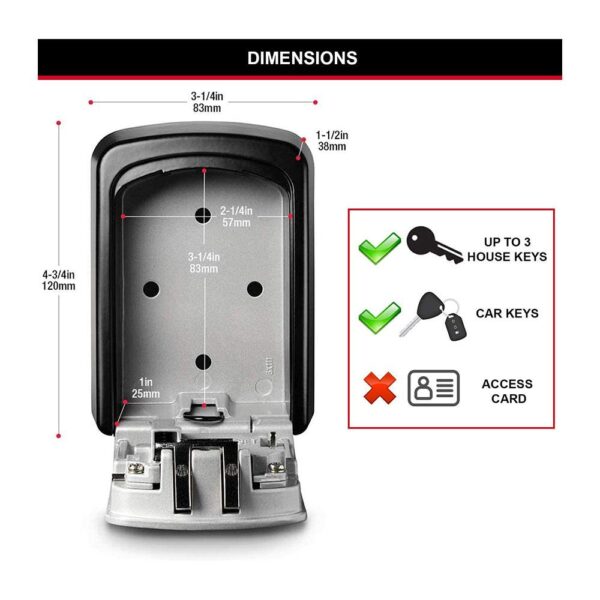 DIMENSIONS

3-1/4in
83mm

1-1/2in
38mm

4-3/4in
120mm

2-1/4in
57mm

3-1/4in
83mm

1in
25mm

UP TO 3
HOUSE KEYS

CAR KEYS

ACCESS
CARD