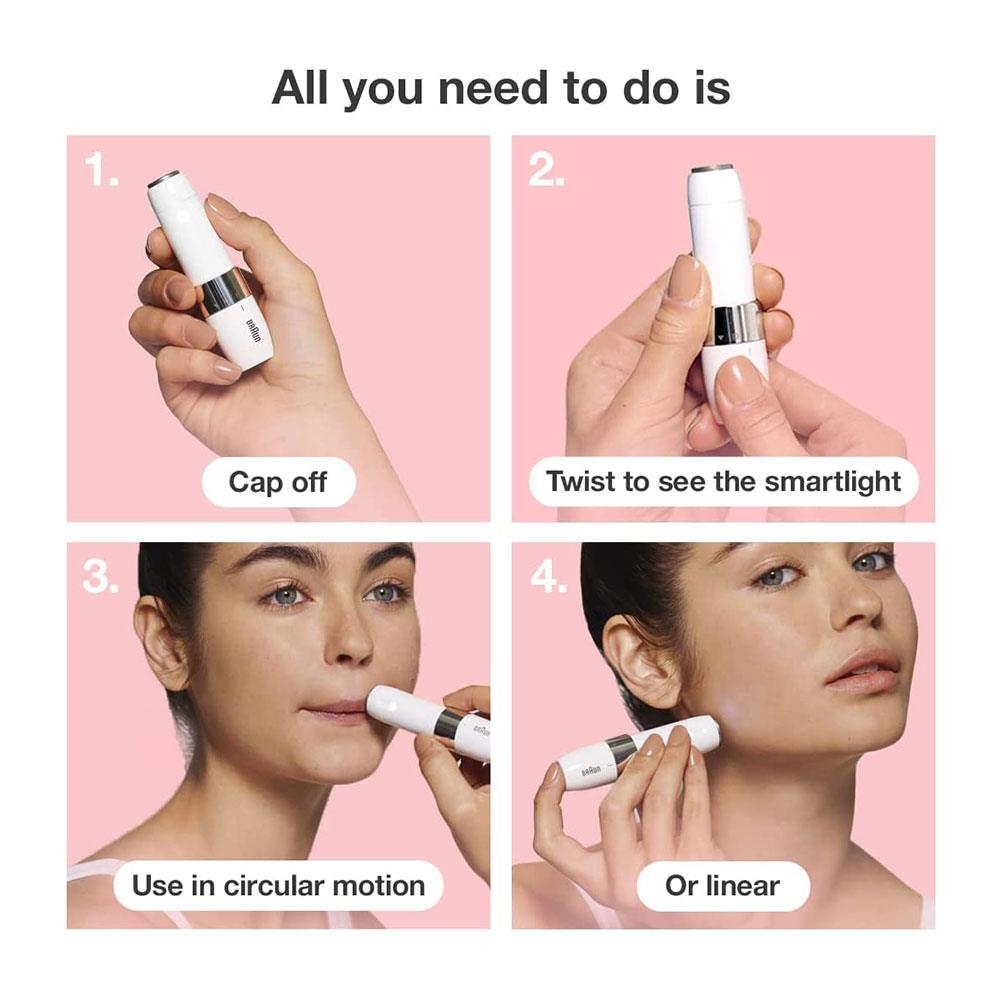 All you need to do is

1.

BRAUN

Cap off

2.

Twist to see the smartlight

3.

BRAUN

Use in circular motion

4.

BRAUN

Or linear