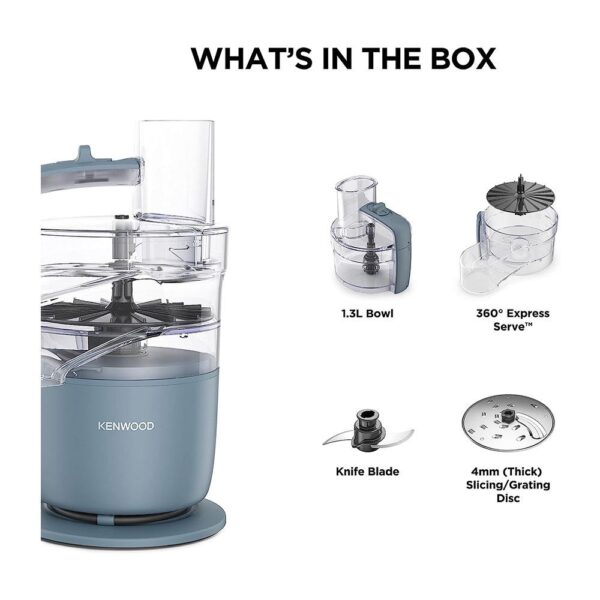 WHAT'S IN THE BOX

KENWOOD

1.3L Bowl

360° Express Serve™

Knife Blade

4mm (Thick) Slicing/Grating Disc