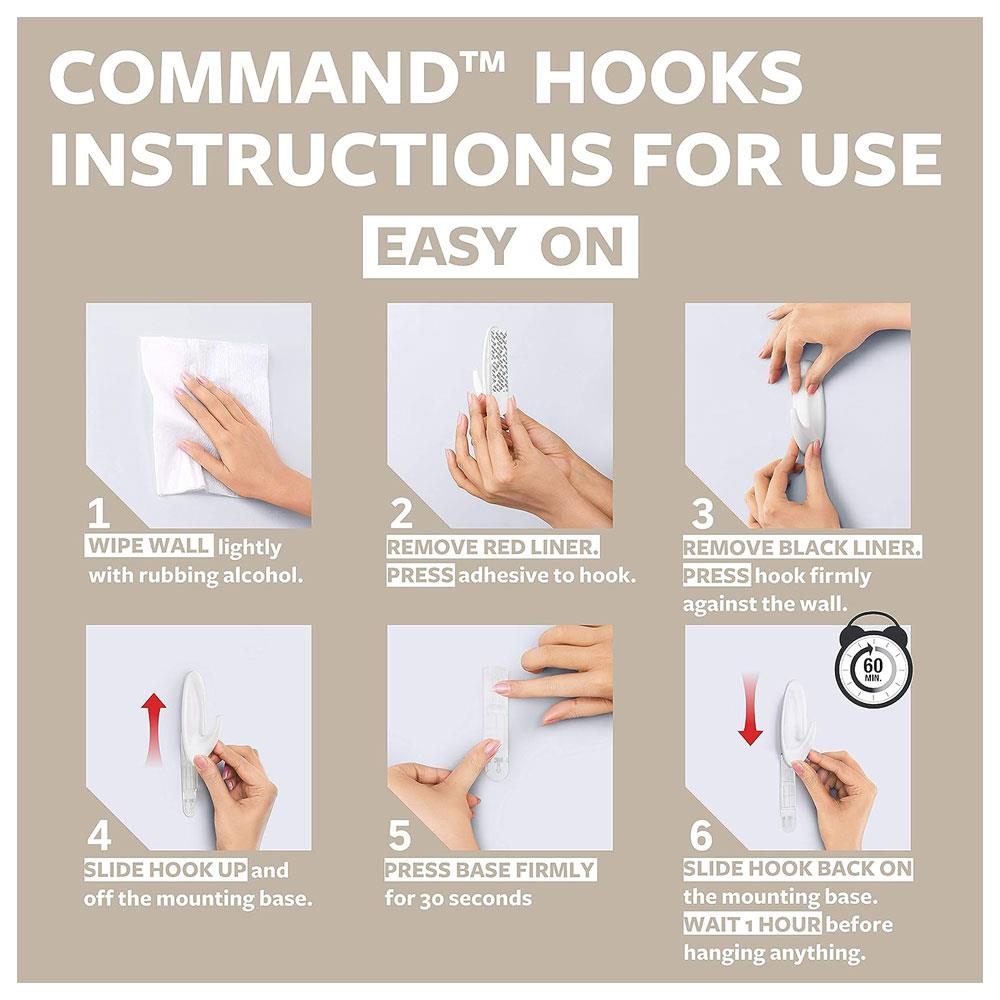 COMMAND™ HOOKS INSTRUCTIONS FOR USE

EASY ON

1
WIPE WALL lightly with rubbing alcohol.

2
REMOVE RED LINER. PRESS adhesive to hook.

3
REMOVE BLACK LINER. PRESS hook firmly against the wall.

4
SLIDE HOOK UP and off the mounting base.

5
PRESS BASE FIRMLY for 30 seconds

60 MIN.

6
SLIDE HOOK BACK ON the mounting base. WAIT 1 HOUR before hanging anything.