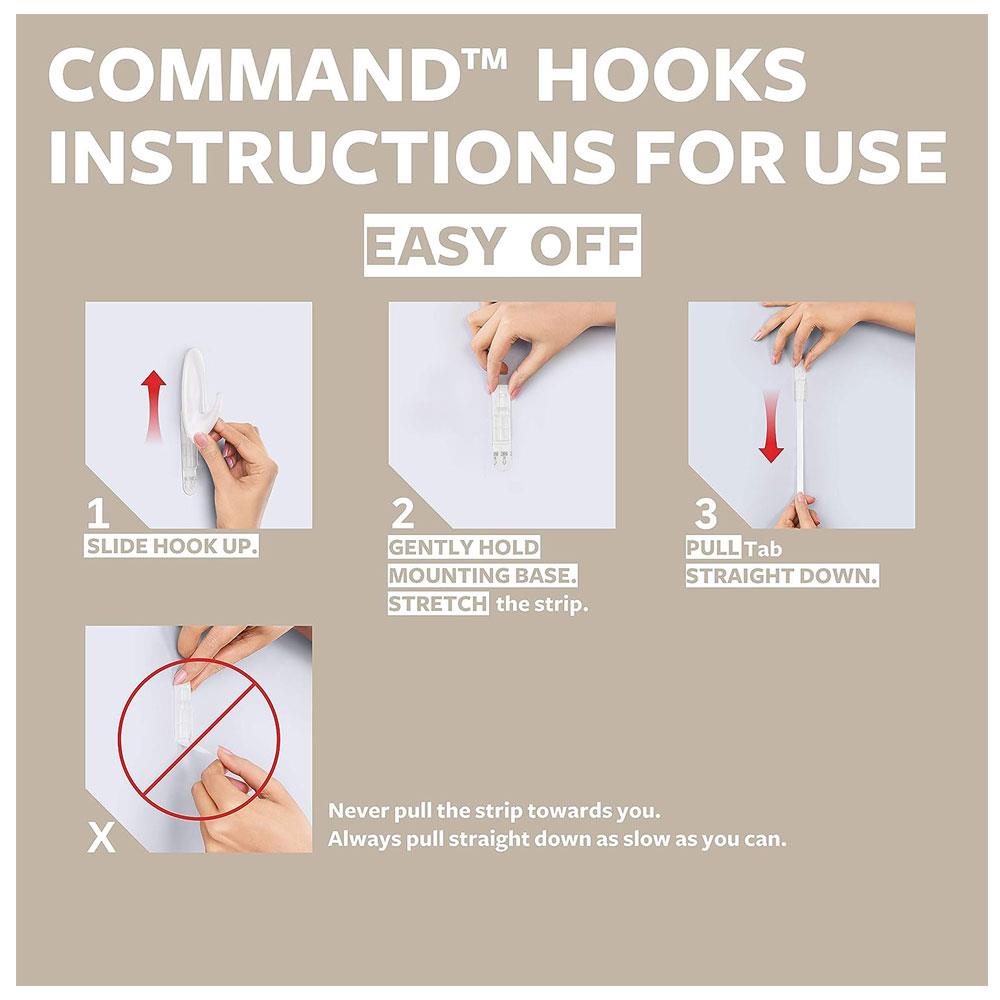 COMMAND™ HOOKS INSTRUCTIONS FOR USE

EASY OFF

1
SLIDE HOOK UP.

2
GENTLY HOLD MOUNTING BASE. STRETCH the strip.

3
PULL Tab STRAIGHT DOWN.

X

Never pull the strip towards you.
Always pull straight down as slow as you can.