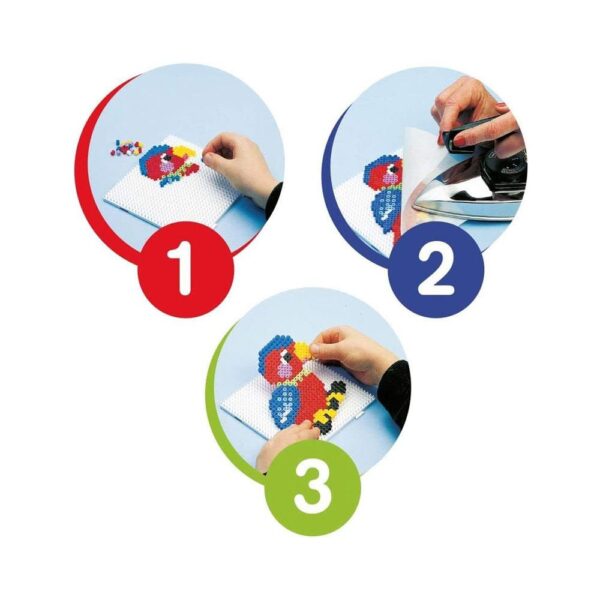 1

2

3