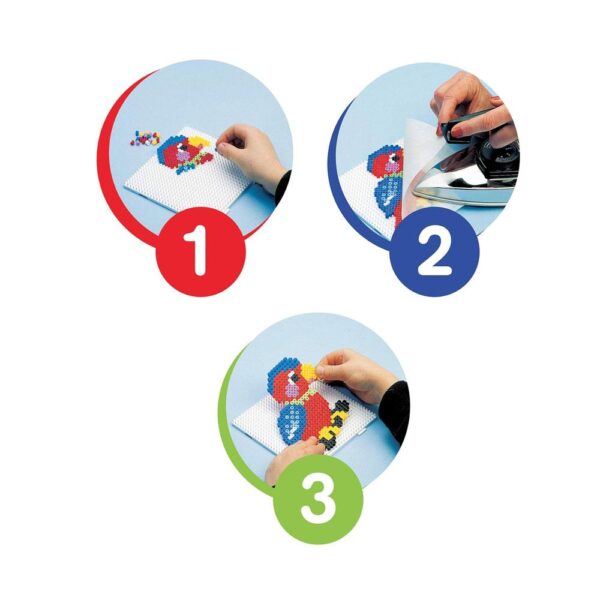 1

2

3