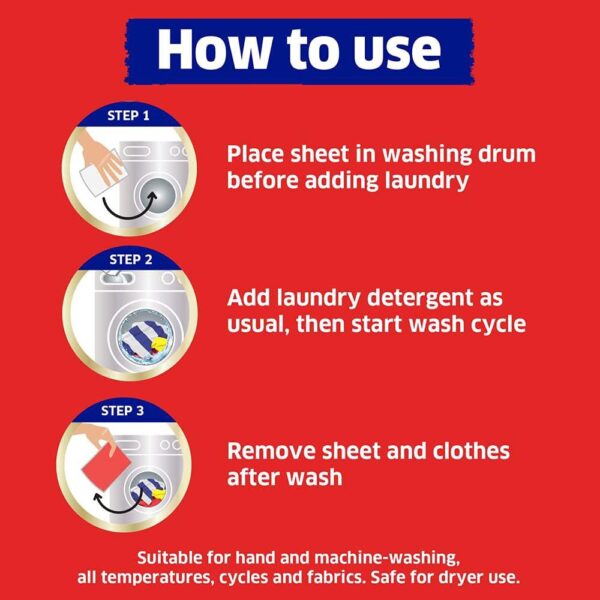 How to use

STEP 1

Place sheet in washing drum before adding laundry

STEP 2

Add laundry detergent as usual, then start wash cycle

STEP 3

Remove sheet and clothes after wash

Suitable for hand and machine-washing, all temperatures, cycles and fabrics. Safe for dryer use.