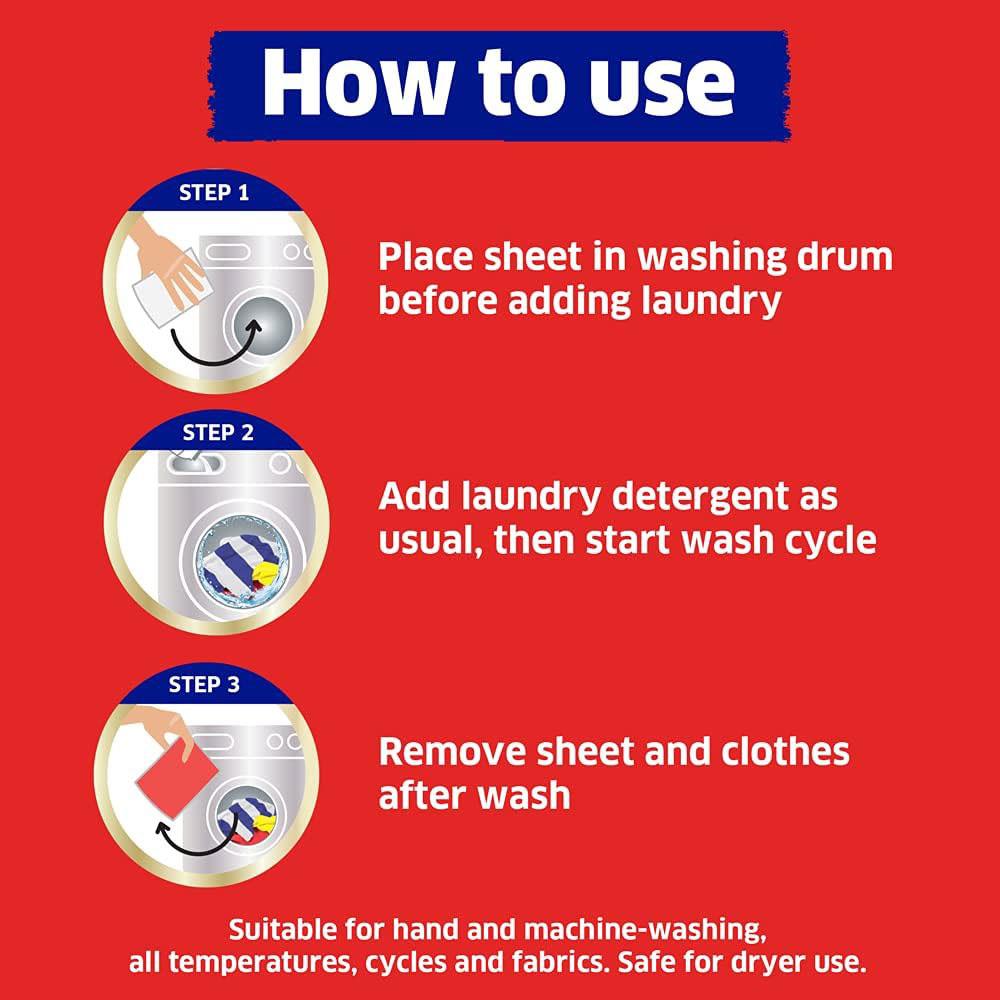 How to use

STEP 1

Place sheet in washing drum before adding laundry

STEP 2

Add laundry detergent as usual, then start wash cycle

STEP 3

Remove sheet and clothes after wash

Suitable for hand and machine-washing, all temperatures, cycles and fabrics. Safe for dryer use.