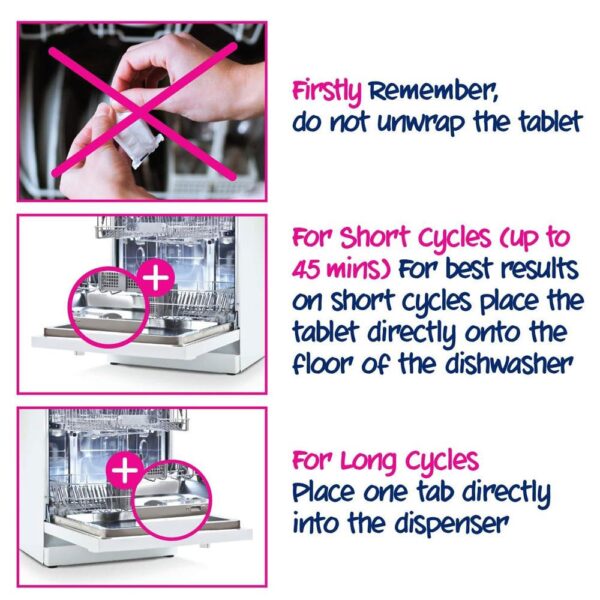 Firstly Remember, do not unwrap the tablet

For Short Cycles (up to 45 mins) For best results on short cycles place the tablet directly onto the floor of the dishwasher

For Long Cycles Place one tab directly into the dispenser