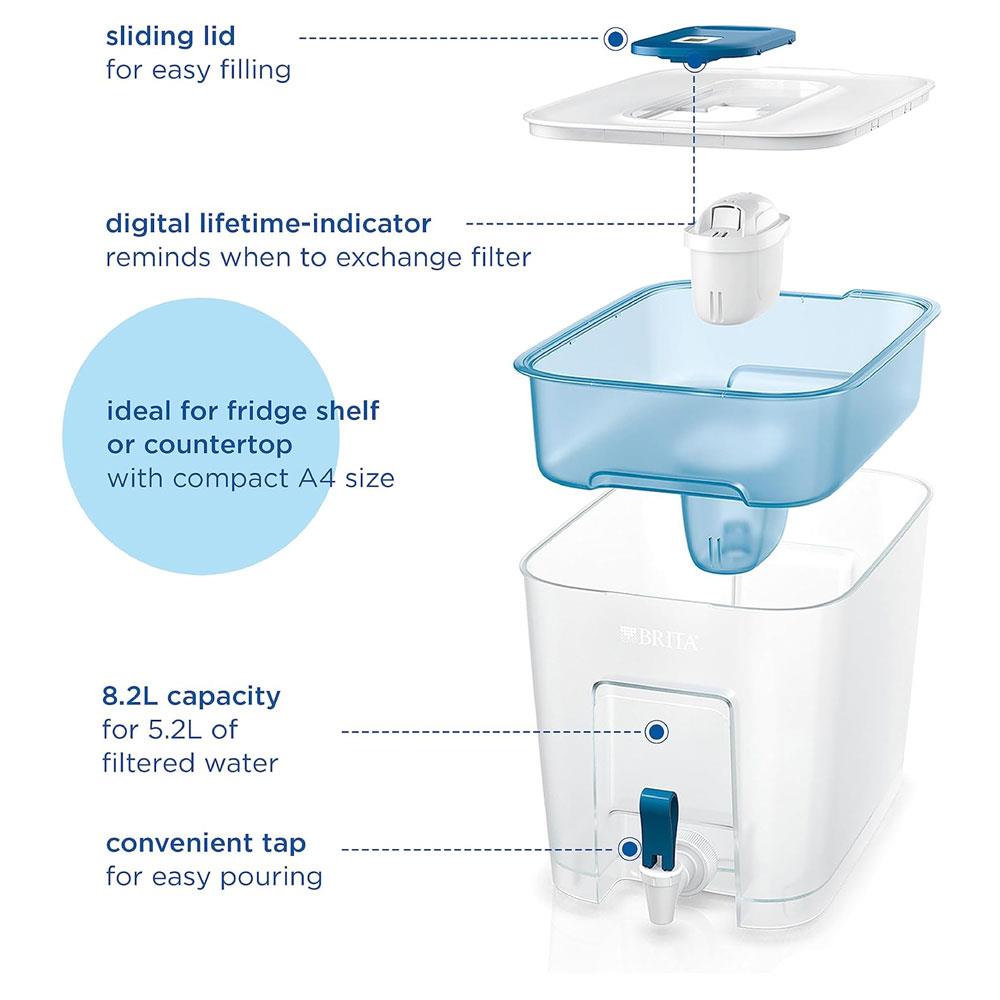 sliding lid
for easy filling

digital lifetime-indicator
reminds when to exchange filter

ideal for fridge shelf or countertop
with compact A4 size

BRITA

8.2L capacity
for 5.2L of filtered water

convenient tap
for easy pouring