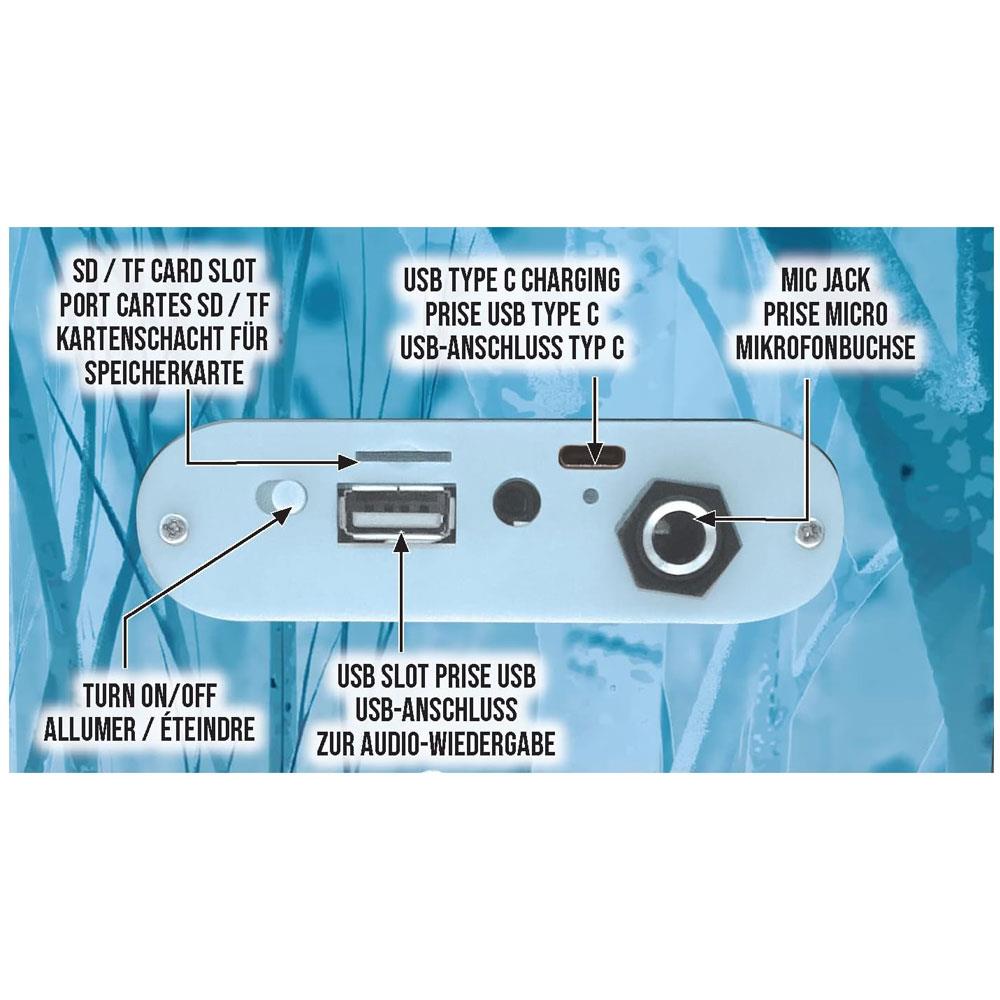 SD / TF CARD SLOT
PORT CARTES SD / TF
KARTENSCHACHT FÜR
SPEICHERKARTE

USB TYPE C CHARGING
PRISE USB TYPE C
USB-ANSCHLUSS TYP C

MIC JACK
PRISE MICRO
MIKROFONBUCHSE

TURN ON/OFF
ALLUMER / ÉTEINDRE

USB SLOT PRISE USB
USB-ANSCHLUSS
ZUR AUDIO-WIEDERGABE