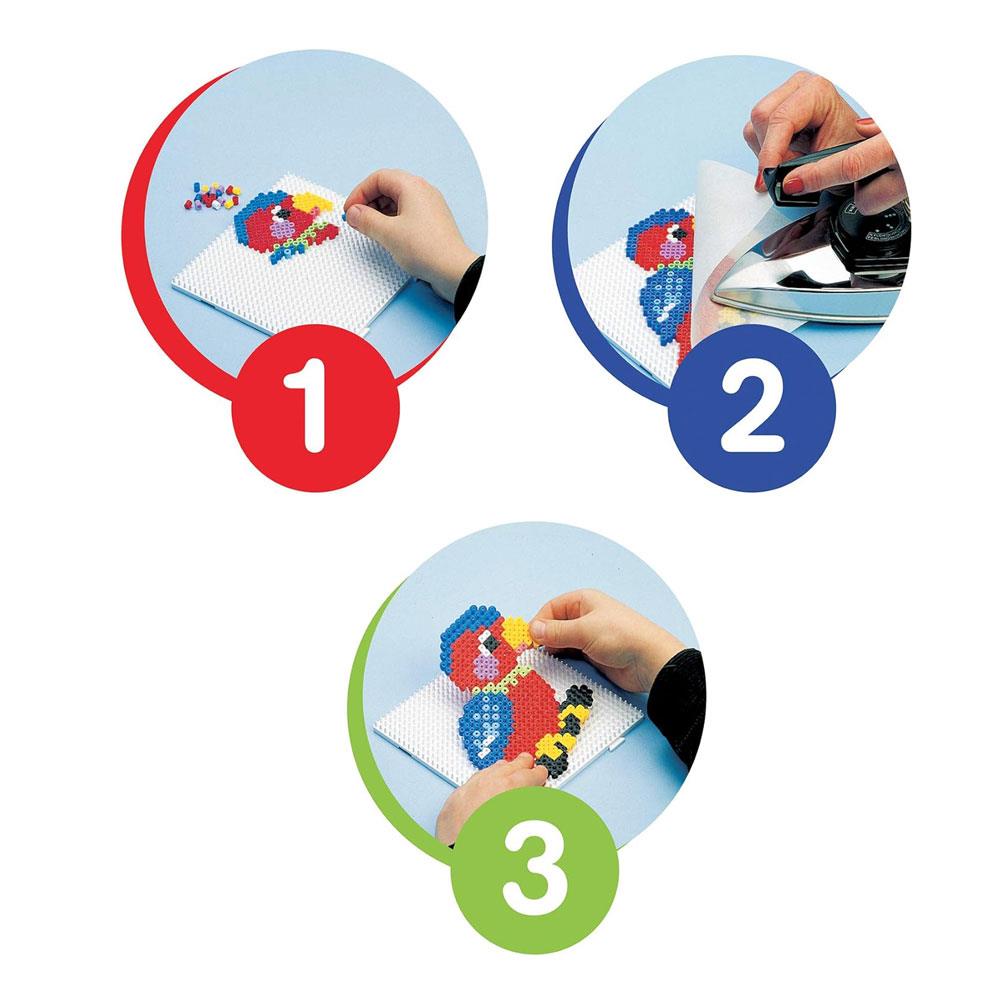 1

2

3