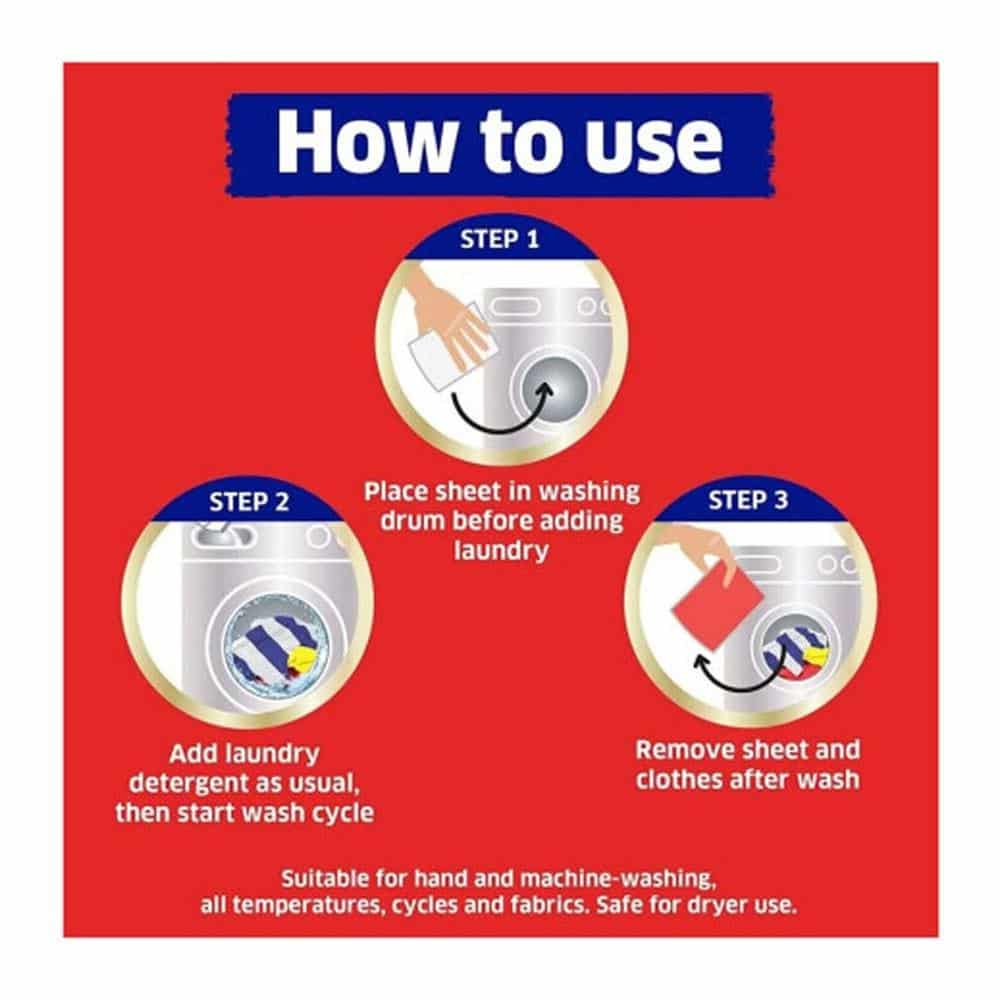 How to use

STEP 1

Place sheet in washing drum before adding laundry

STEP 2

Add laundry detergent as usual, then start wash cycle

STEP 3

Remove sheet and clothes after wash

Suitable for hand and machine-washing, all temperatures, cycles and fabrics. Safe for dryer use.