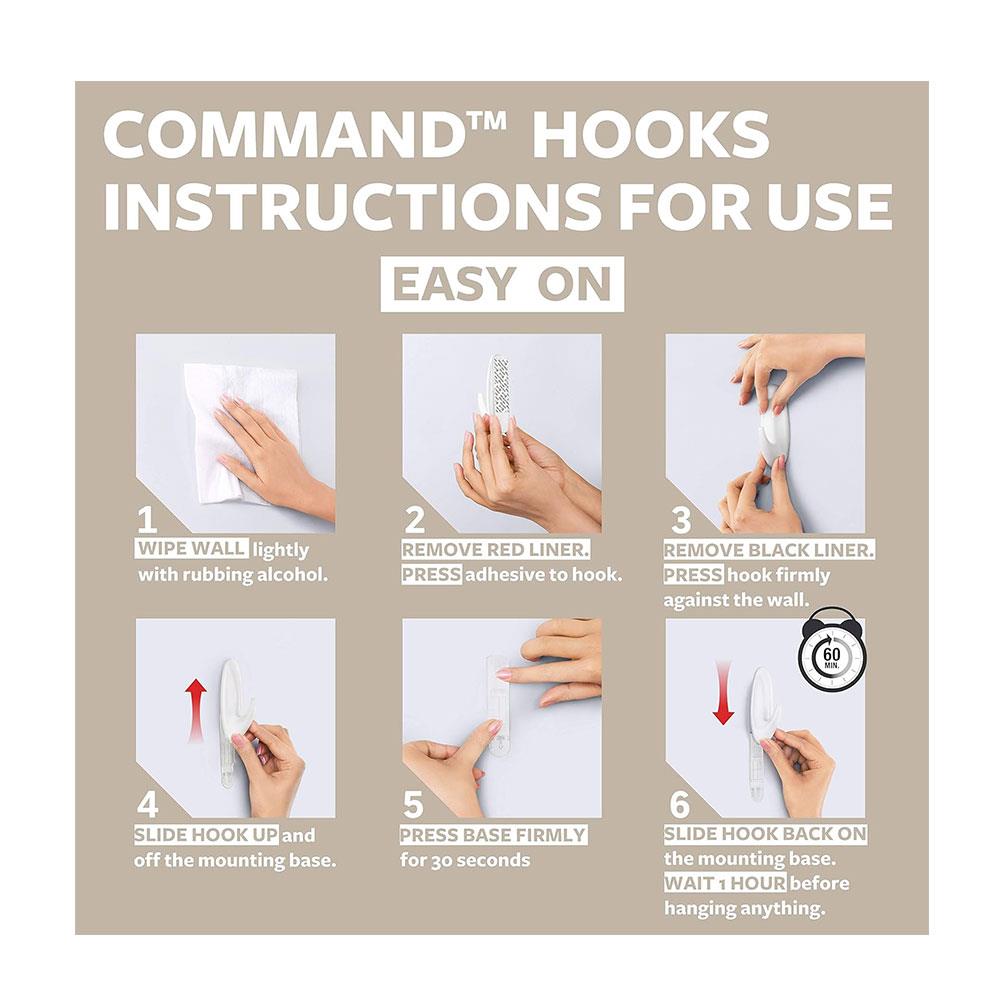 COMMAND™ HOOKS INSTRUCTIONS FOR USE

EASY ON

1
WIPE WALL lightly with rubbing alcohol.

2
REMOVE RED LINER. PRESS adhesive to hook.

3
REMOVE BLACK LINER. PRESS hook firmly against the wall.

4
SLIDE HOOK UP and off the mounting base.

5
PRESS BASE FIRMLY for 30 seconds

60 MIN.

6
SLIDE HOOK BACK ON the mounting base. WAIT 1 HOUR before hanging anything.