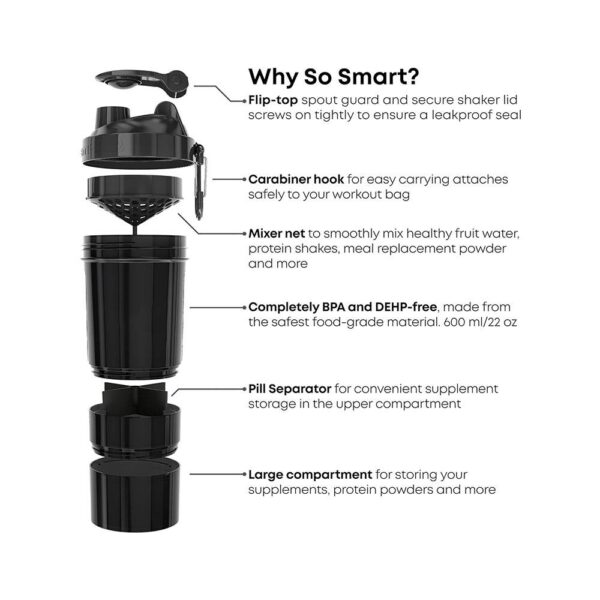 Why So Smart?

Flip-top spout guard and secure shaker lid screws on tightly to ensure a leakproof seal

Carabiner hook for easy carrying attaches safely to your workout bag

Mixer net to smoothly mix healthy fruit water, protein shakes, meal replacement powder and more

Completely BPA and DEHP-free, made from the safest food-grade material. 600 ml/22 oz

Pill Separator for convenient supplement storage in the upper compartment

Large compartment for storing your supplements, protein powders and more