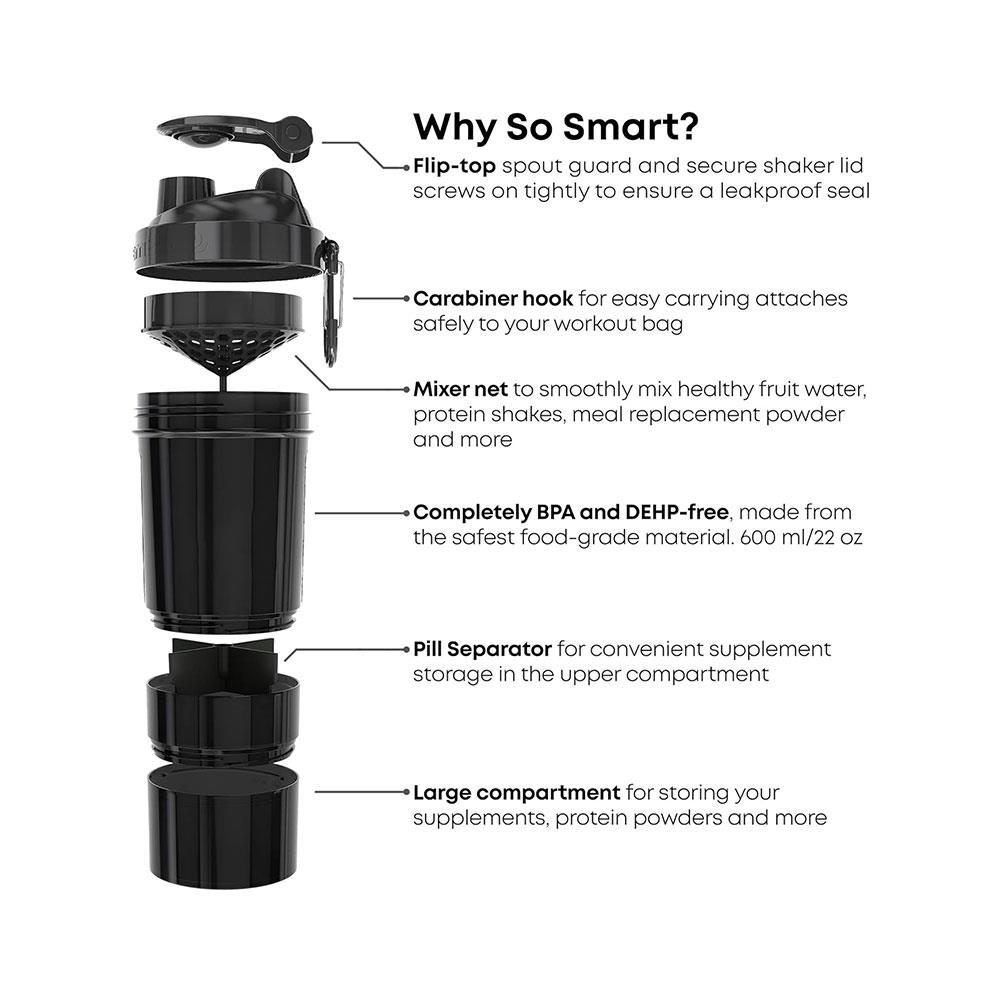 Why So Smart?

Flip-top spout guard and secure shaker lid screws on tightly to ensure a leakproof seal

Carabiner hook for easy carrying attaches safely to your workout bag

Mixer net to smoothly mix healthy fruit water, protein shakes, meal replacement powder and more

Completely BPA and DEHP-free, made from the safest food-grade material. 600 ml/22 oz

Pill Separator for convenient supplement storage in the upper compartment

Large compartment for storing your supplements, protein powders and more