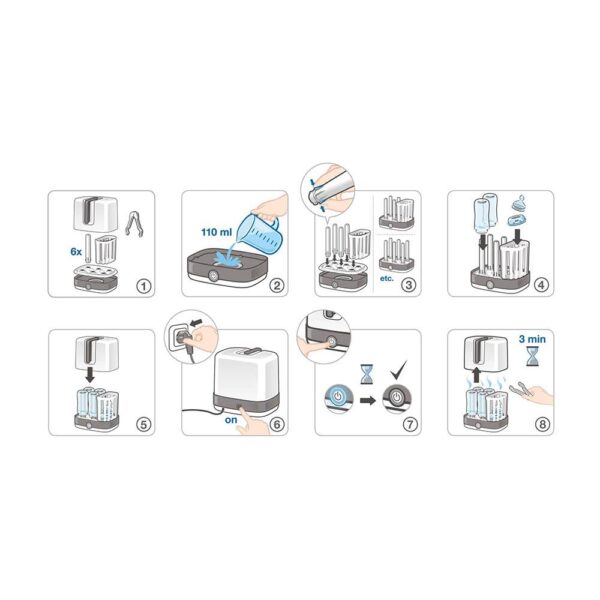 6x
1

110 ml
2

etc.
3

4

5

on
6

7

3 min
8