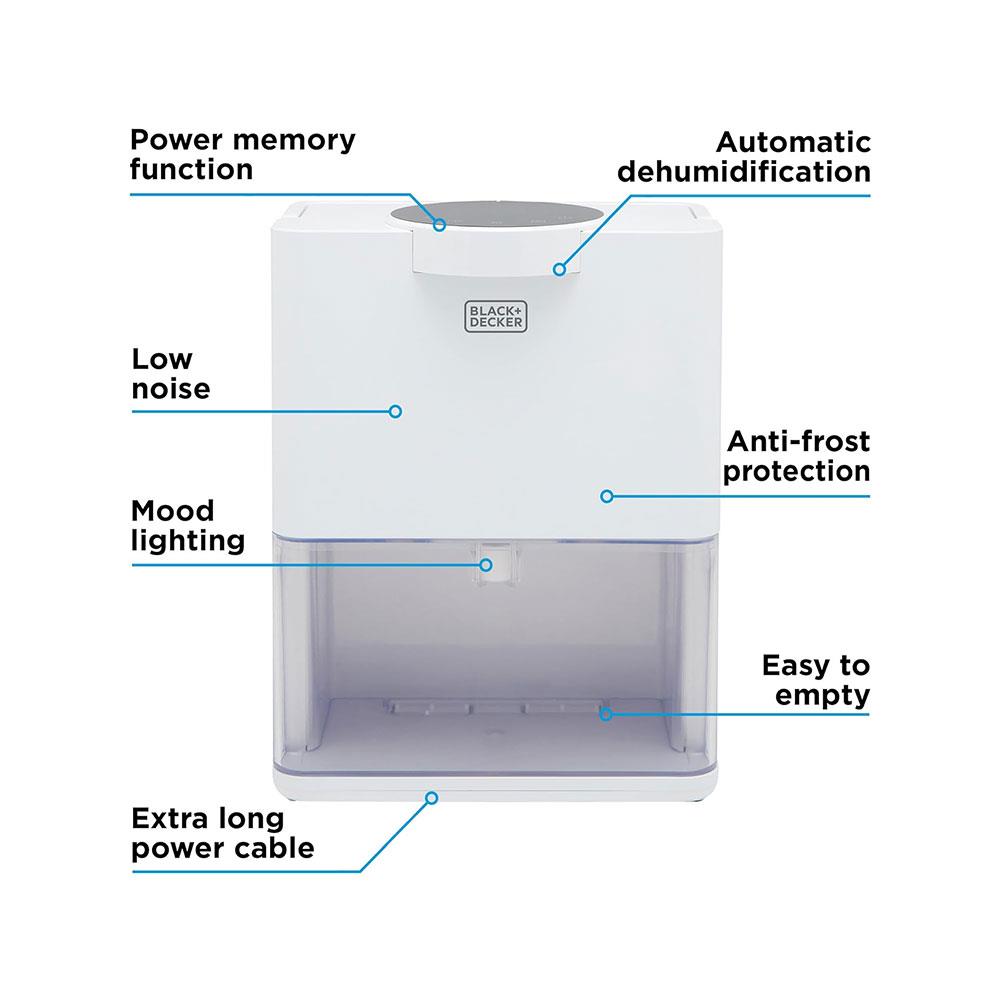 Power memory function

Automatic dehumidification

BLACK+DECKER

Low noise

Anti-frost protection

Mood lighting

Easy to empty

Extra long power cable