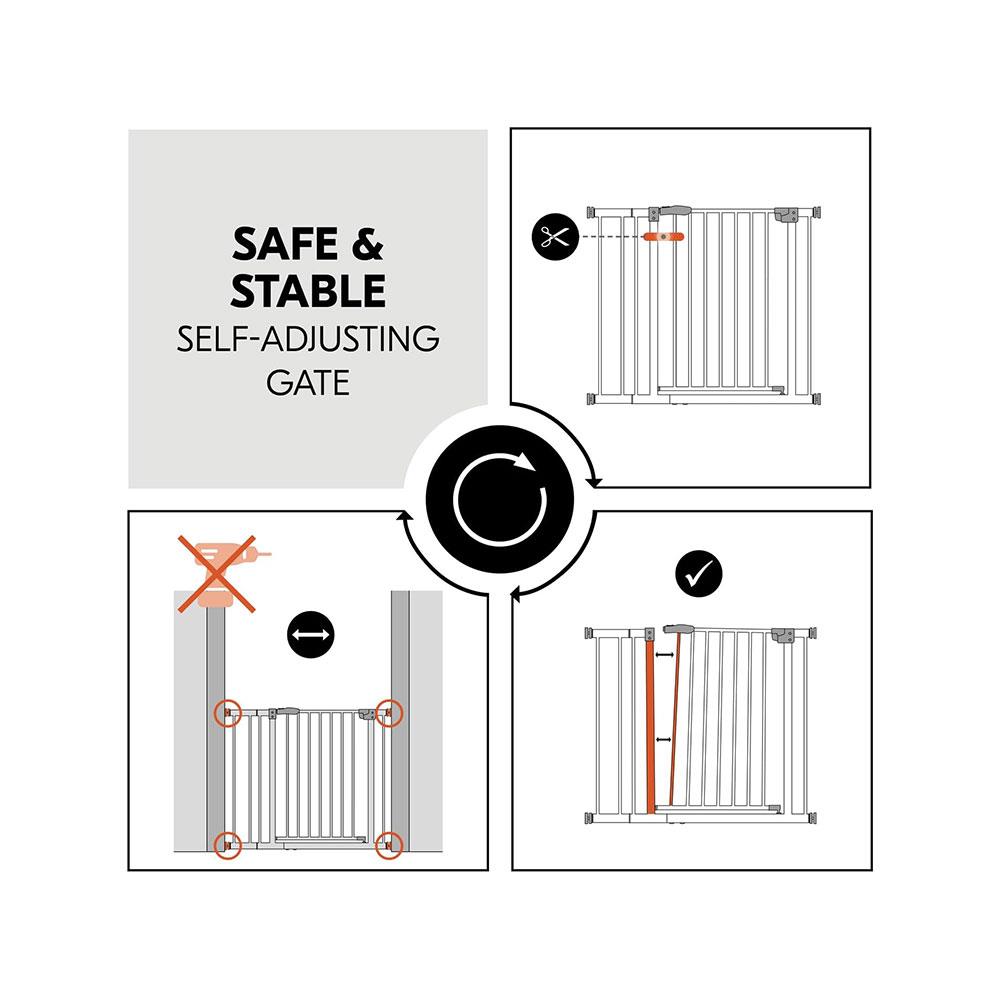 SAFE &
STABLE
SELF-ADJUSTING
GATE