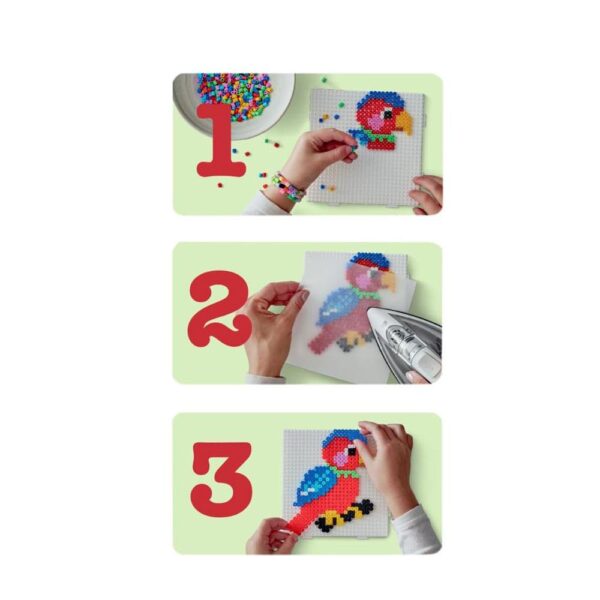 1

2

3