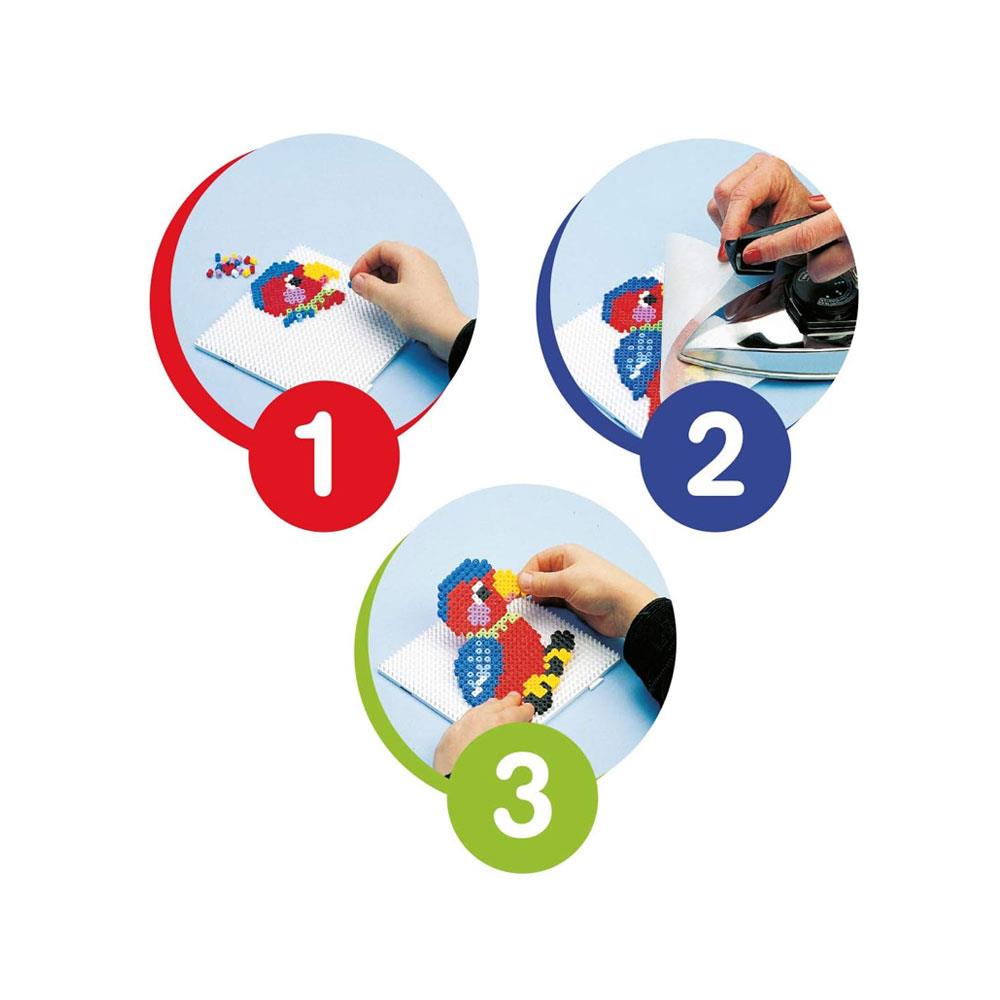 1

2

3