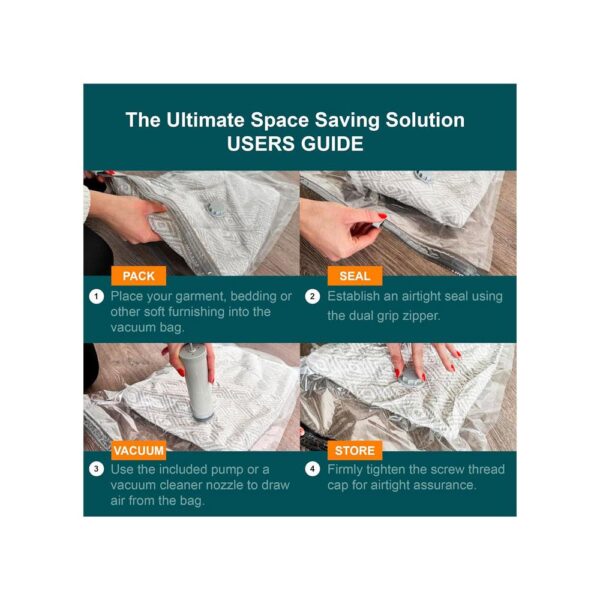 The Ultimate Space Saving Solution
USERS GUIDE

PACK

1 Place your garment, bedding or other soft furnishing into the vacuum bag.

SEAL

2 Establish an airtight seal using the dual grip zipper.

VACUUM

3 Use the included pump or a vacuum cleaner nozzle to draw air from the bag.

STORE

4 Firmly tighten the screw thread cap for airtight assurance.