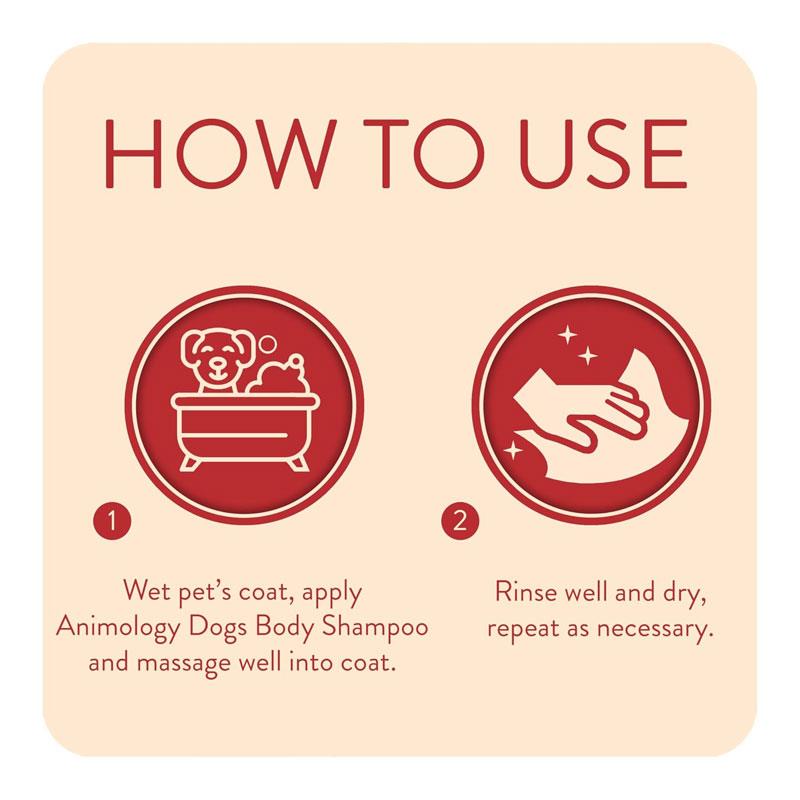 HOW TO USE

1

Wet pet's coat, apply Animology Dogs Body Shampoo and massage well into coat.

2

Rinse well and dry, repeat as necessary.