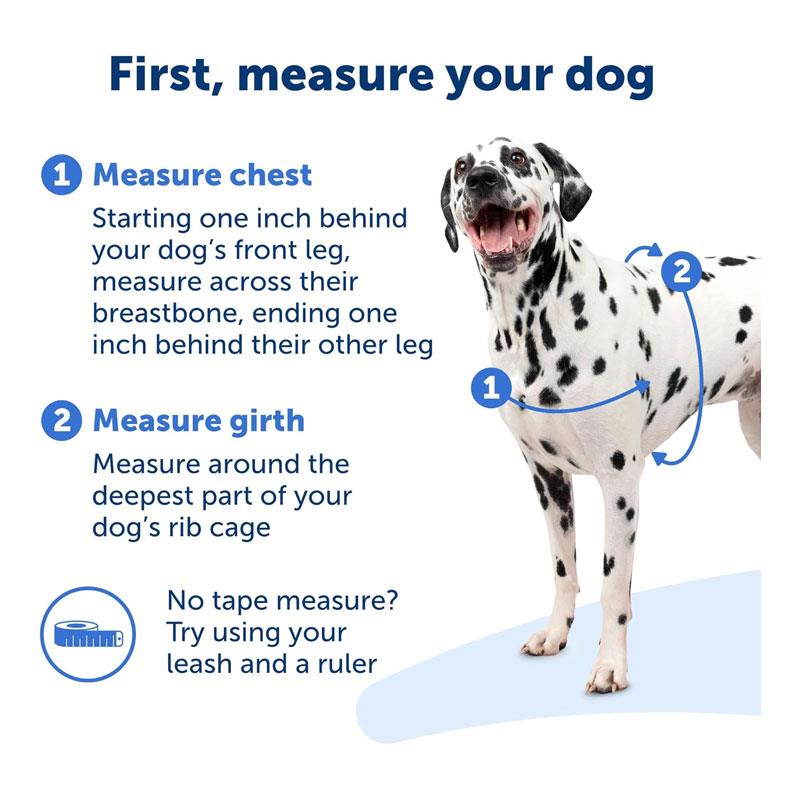 First, measure your dog

1 Measure chest
Starting one inch behind your dog's front leg, measure across their breastbone, ending one inch behind their other leg

2 Measure girth
Measure around the deepest part of your dog's rib cage

No tape measure? Try using your leash and a ruler

1

2