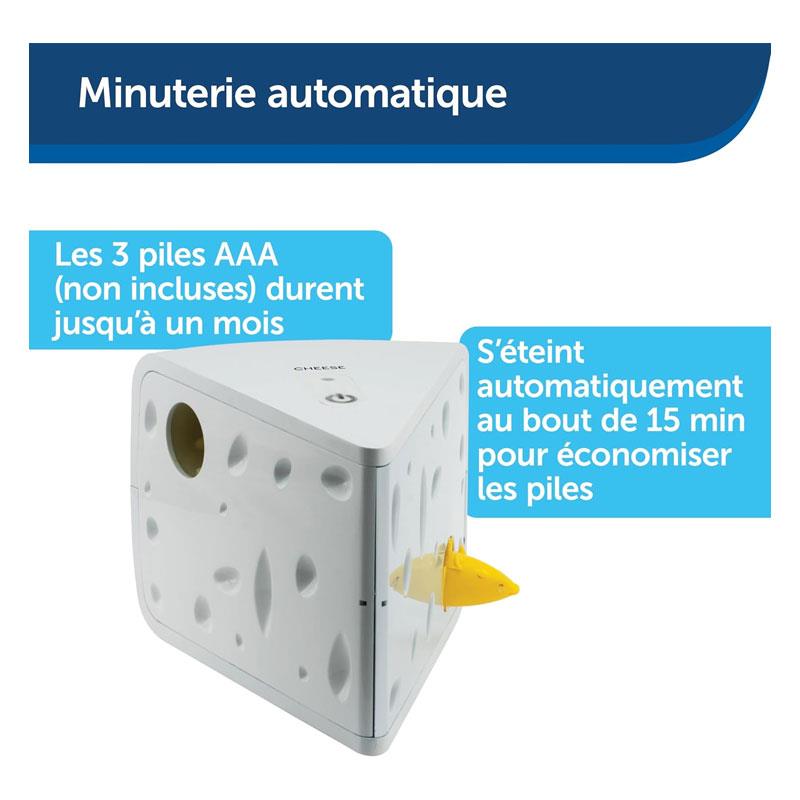 Minuterie automatique

Les 3 piles AAA (non incluses) durent jusqu'à un mois

CHEESE

S'éteint automatiquement au bout de 15 min pour économiser les piles