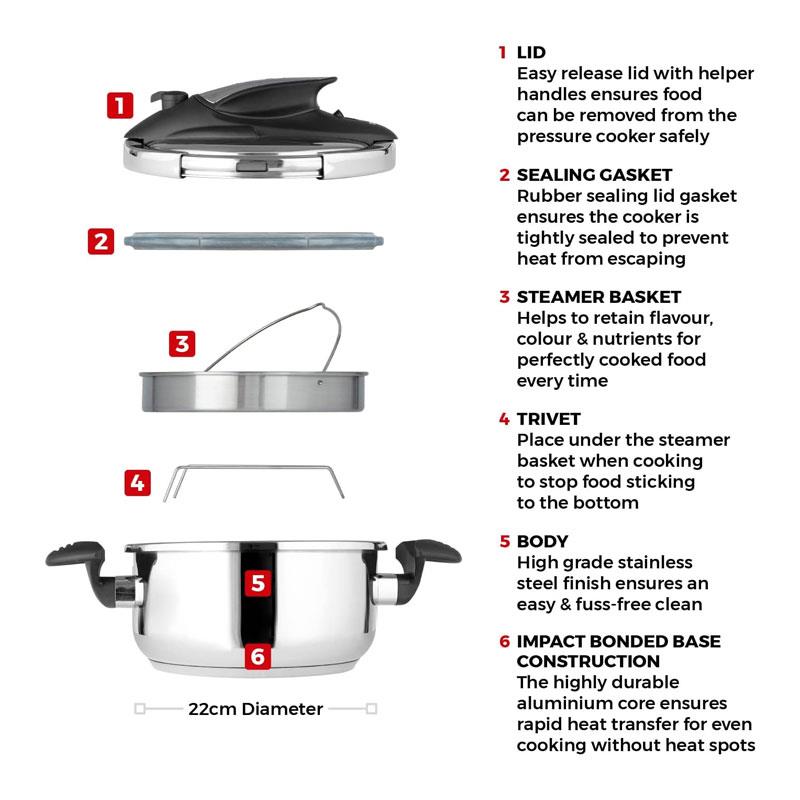 1
2
3
4
5
6
22cm Diameter

1 LID
Easy release lid with helper handles ensures food can be removed from the pressure cooker safely

2 SEALING GASKET
Rubber sealing lid gasket ensures the cooker is tightly sealed to prevent heat from escaping

3 STEAMER BASKET
Helps to retain flavour, colour & nutrients for perfectly cooked food every time

4 TRIVET
Place under the steamer basket when cooking to stop food sticking to the bottom

5 BODY
High grade stainless steel finish ensures an easy & fuss-free clean

6 IMPACT BONDED BASE CONSTRUCTION
The highly durable aluminium core ensures rapid heat transfer for even cooking without heat spots