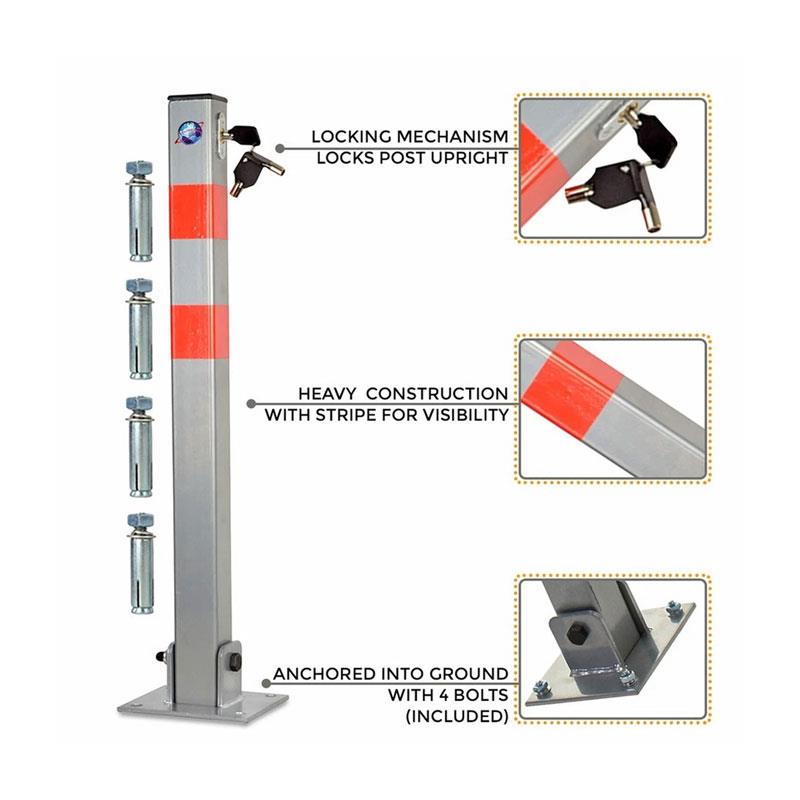 LOCKING MECHANISM
LOCKS POST UPRIGHT

HEAVY CONSTRUCTION
WITH STRIPE FOR VISIBILITY

ANCHORED INTO GROUND
WITH 4 BOLTS
(INCLUDED)