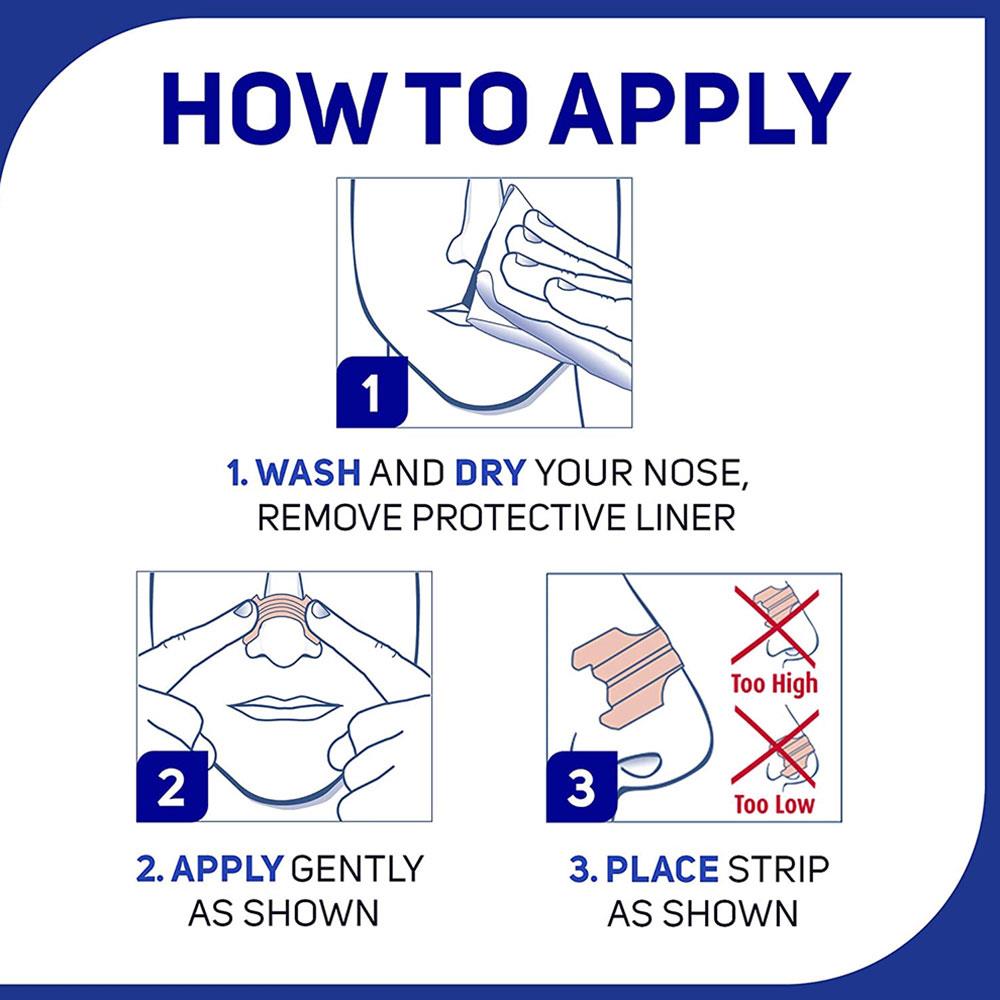 HOW TO APPLY

1

1. WASH AND DRY YOUR NOSE, REMOVE PROTECTIVE LINER

2

2. APPLY GENTLY AS SHOWN

3

Too High

Too Low

3. PLACE STRIP AS SHOWN