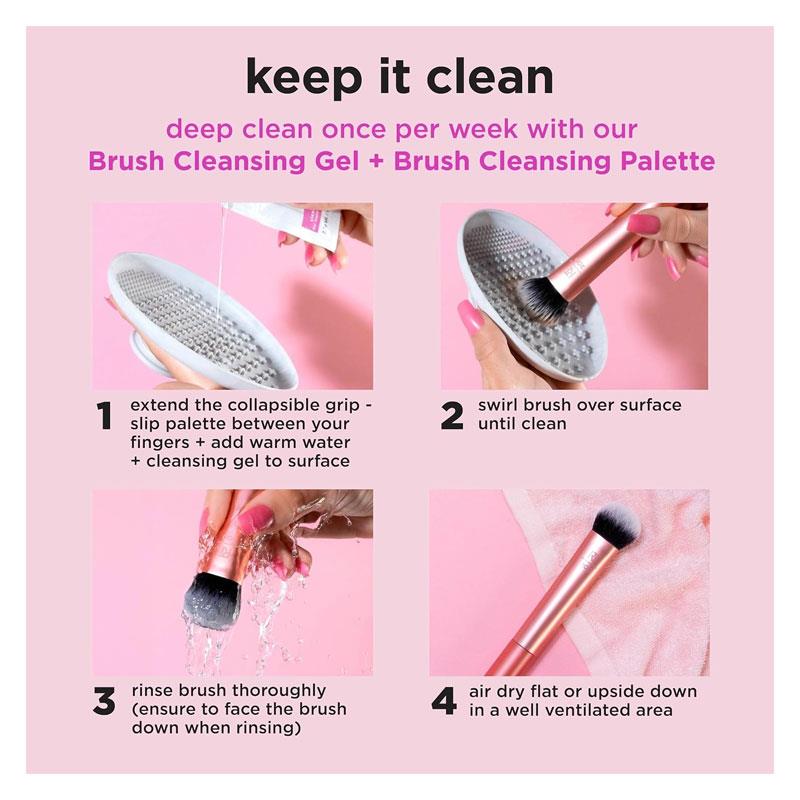 keep it clean

deep clean once per week with our Brush Cleansing Gel + Brush Cleansing Palette

1 extend the collapsible grip - slip palette between your fingers + add warm water + cleansing gel to surface

2 swirl brush over surface until clean

3 rinse brush thoroughly (ensure to face the brush down when rinsing)

4 air dry flat or upside down in a well ventilated area