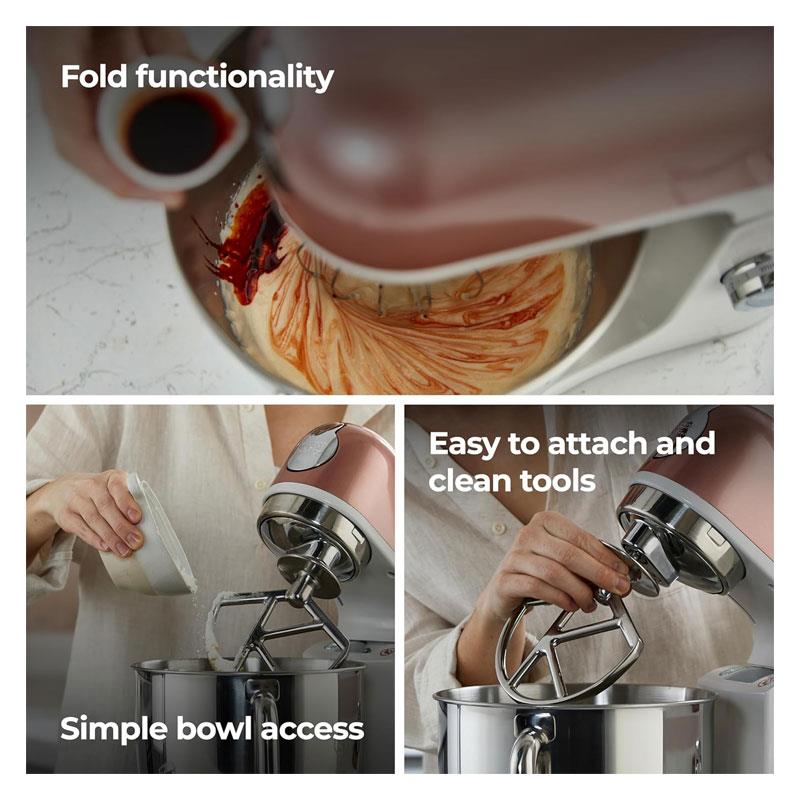 Fold functionality

Simple bowl access

Easy to attach and clean tools