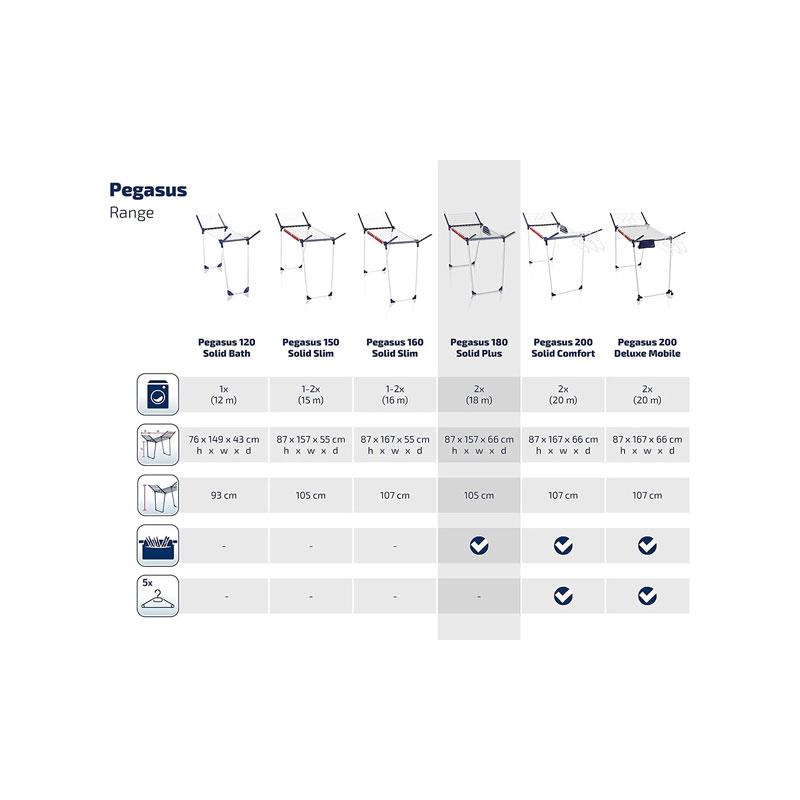 Pegasus
Range

|  | Pegasus 120 Solid Bath | Pegasus 150 Solid Slim | Pegasus 160 Solid Slim | Pegasus 180 Solid Plus | Pegasus 200 Solid Comfort | Pegasus 200 Deluxe Mobile |
|---|---|---|---|---|---|---|
|  | 1x (12 m) | 1-2x (15 m) | 1-2x (16 m) | 2x (18 m) | 2x (20 m) | 2x (20 m) |
|  | 76 x 149 x 43 cm h x w x d | 87 x 157 x 55 cm h x w x d | 87 x 167 x 55 cm h x w x d | 87 x 157 x 66 cm h x w x d | 87 x 167 x 66 cm h x w x d | 87 x 167 x 66 cm h x w x d |
|  | 93 cm | 105 cm | 107 cm | 105 cm | 107 cm | 107 cm |
|  | - | - | - | ✓ | ✓ | ✓ |
| 5x | - | - | - | - | ✓ | ✓ |